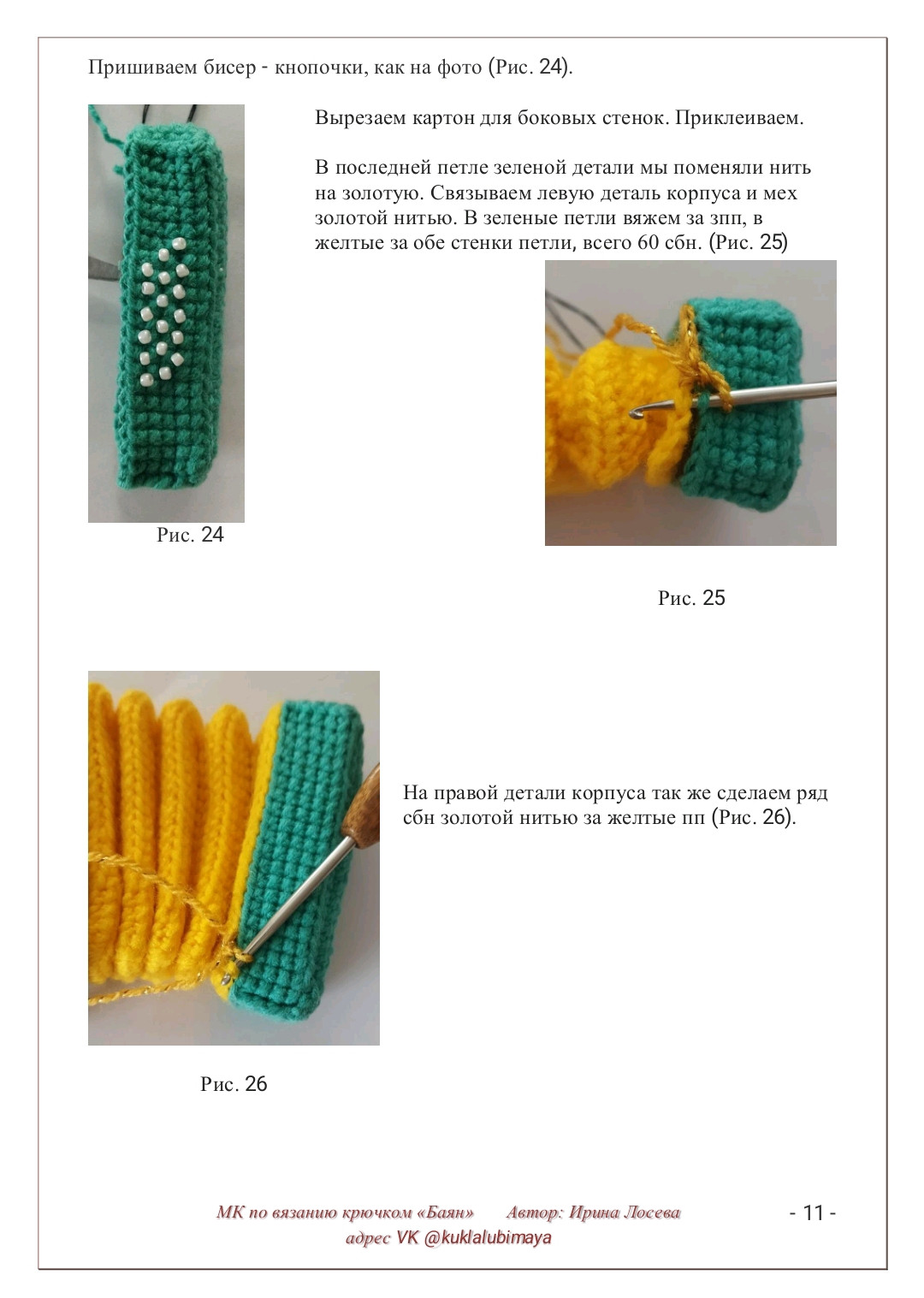 Пришиваем бисер - кнопочки, как на фото (Рис. 24).

Вырезаем картон для боковых стенок. Приклеиваем.

В последней петле зеленой детали мы поменяли нить на золотую. Связываем левую деталь корпуса и мех золотой нитью. В зеленые петли вяжем за зпп, в желтые за обе стенки петли, всего 60 сбн. (Рис. 25)

Рис. 24

Рис. 25

На правой детали корпуса так же сделаем ряд сбн золотой нитью за желтые пп (Рис. 26).

Рис. 26

МК по вязанию крючком «Баян» Автор: Ирина Лосева
адрес VK @kuklalubimaya

- 11 -