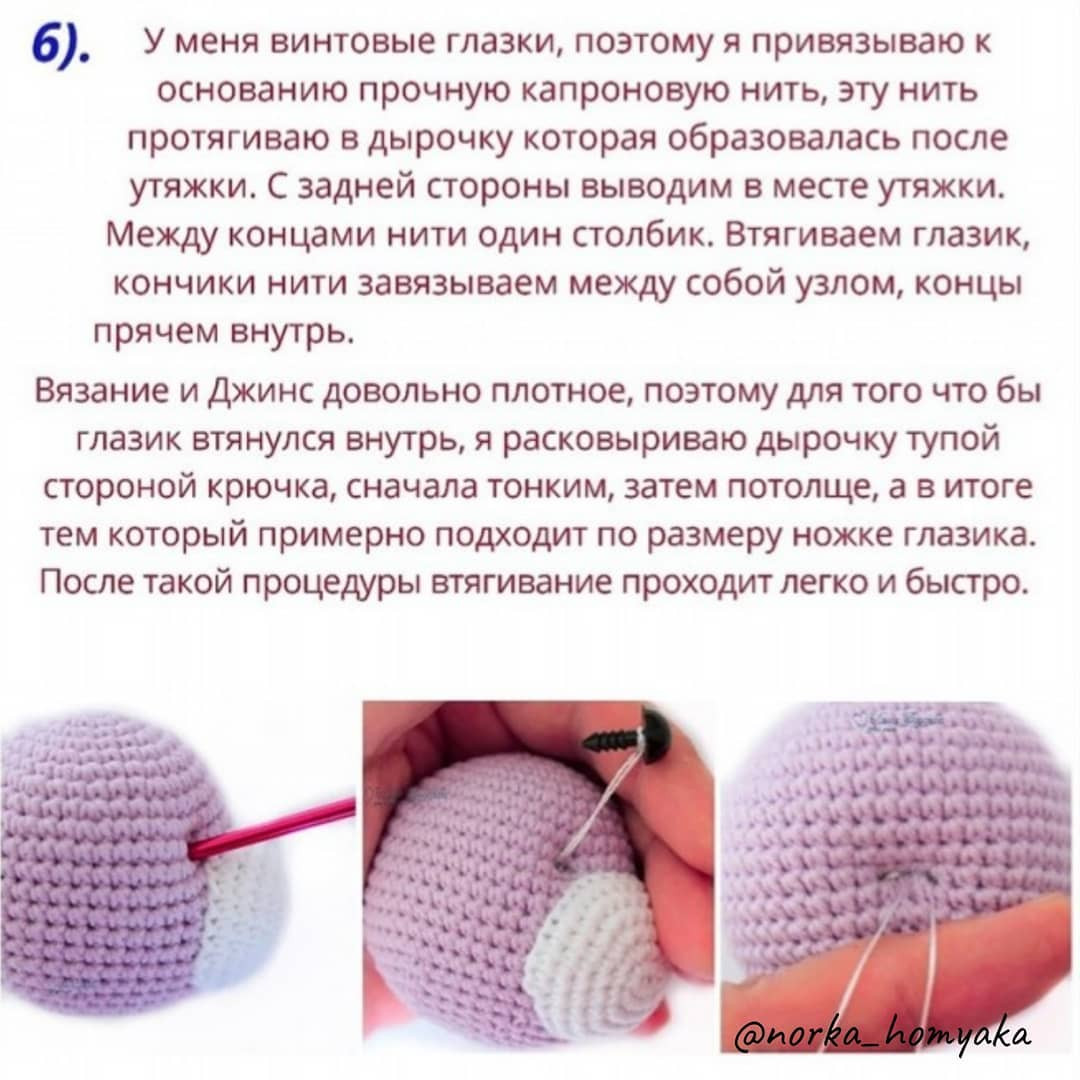 6). У меня винтовые глазки, поэтому я привязываю к основанию прочную капроновую нить, эту нить протягиваю в дырочку которая образовалась после утяжки. С задней стороны выводим в месте утяжки. Между концами нити один столбик. Втягиваем глазик, кончики нити завязываем между собой узлом, концы прячем внутрь.

Вязание и Джинс довольно плотное, поэтому для того что бы глазик втянулся внутрь, я расковыриваю дырочку тупой стороной крючка, сначала тонким, затем потолще, а в итоге тем который примерно подходит по размеру ножке глазика. После такой процедуры втягивание проходит легко и быстро.

@norka_homyaka