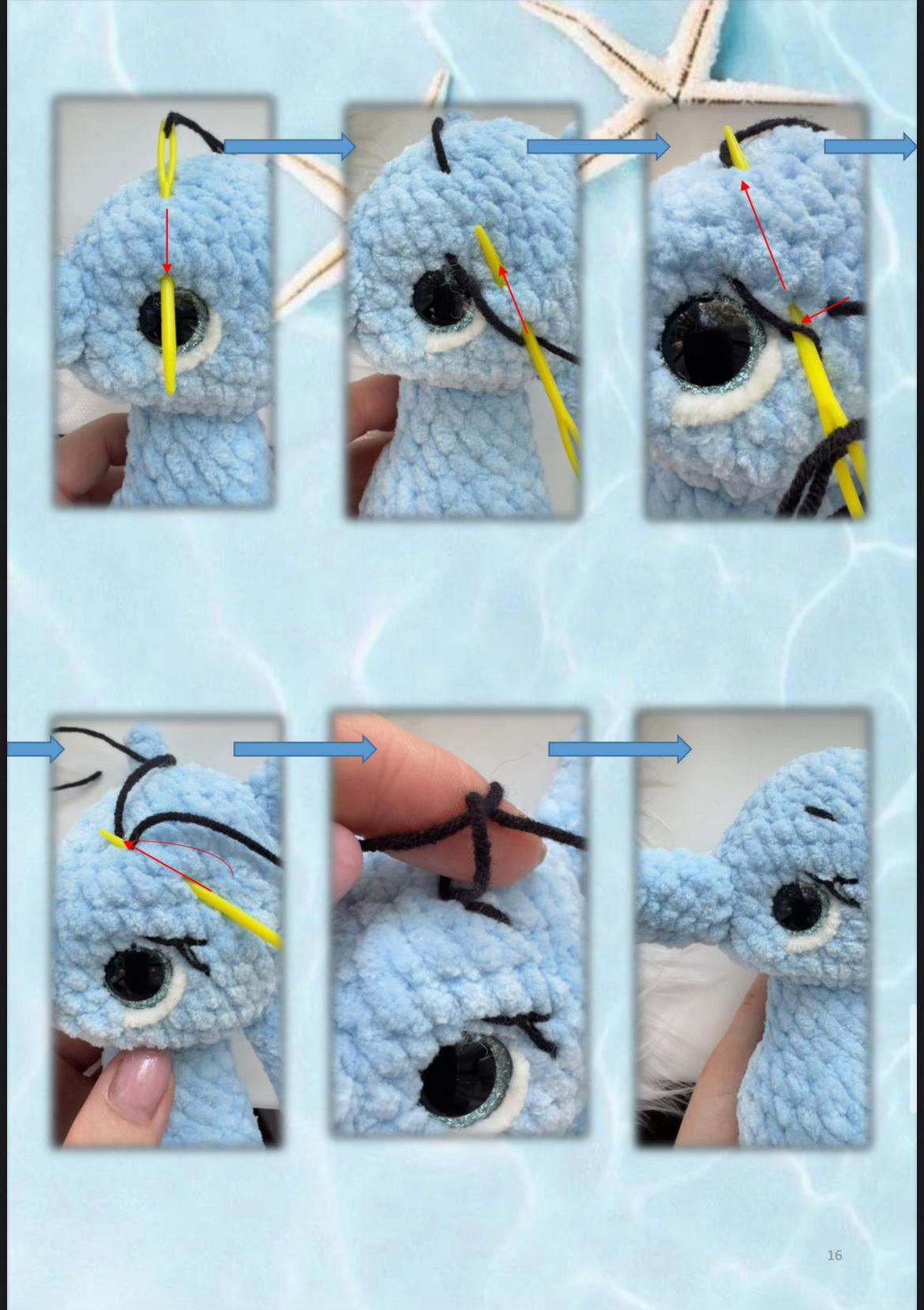 16