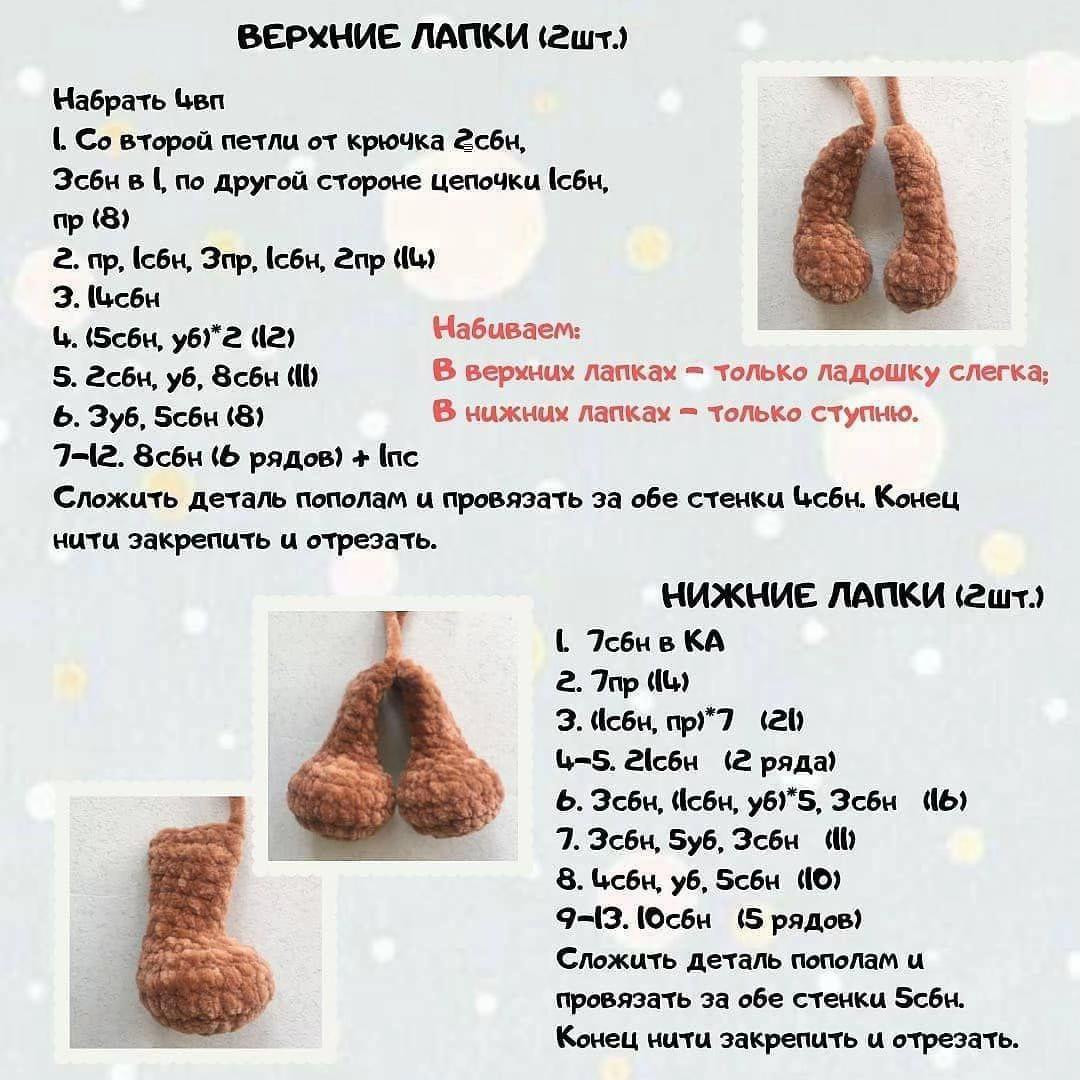 ВЕРХНИЕ ЛАПКИ (2шт.)

Набрать 4вп
1. Со второй петли от крючка 2сбн, 3сбн в 1, по другой стороне цепочки 1сбн, пр (8)
2. пр, 1сбн, 3пр, 1сбн, 2пр (14)
3. 14сбн
4. (5сбн, уб)*2 (12)
5. 2сбн, уб, 8сбн (11)
6. 3уб, 5сбн (8)
7-12. 8сбн (6 рядов) + 1пс
Сложить деталь пополам и провязать за обе стенки 4сбн. Конец нити закрепить и отрезать.

Набиваем:
В верхних лапках - только ладошку слегка;
В нижних лапках - только ступню.

НИЖНИЕ ЛАПКИ (2шт.)
1. 7сбн в КА
2. 7пр (14)
3. (1сбн, пр)*7 (21)
4-5. 21сбн (2 ряда)
6. 3сбн, (1сбн, уб)*5, 3сбн (16)
7. 3сбн, 5уб, 3сбн (11)
8. 4сбн, уб, 5сбн (10)
9-13. 10сбн (5 рядов)
Сложить деталь пополам и провязать за обе стенки 5сбн. Конец нити закрепить и отрезать.