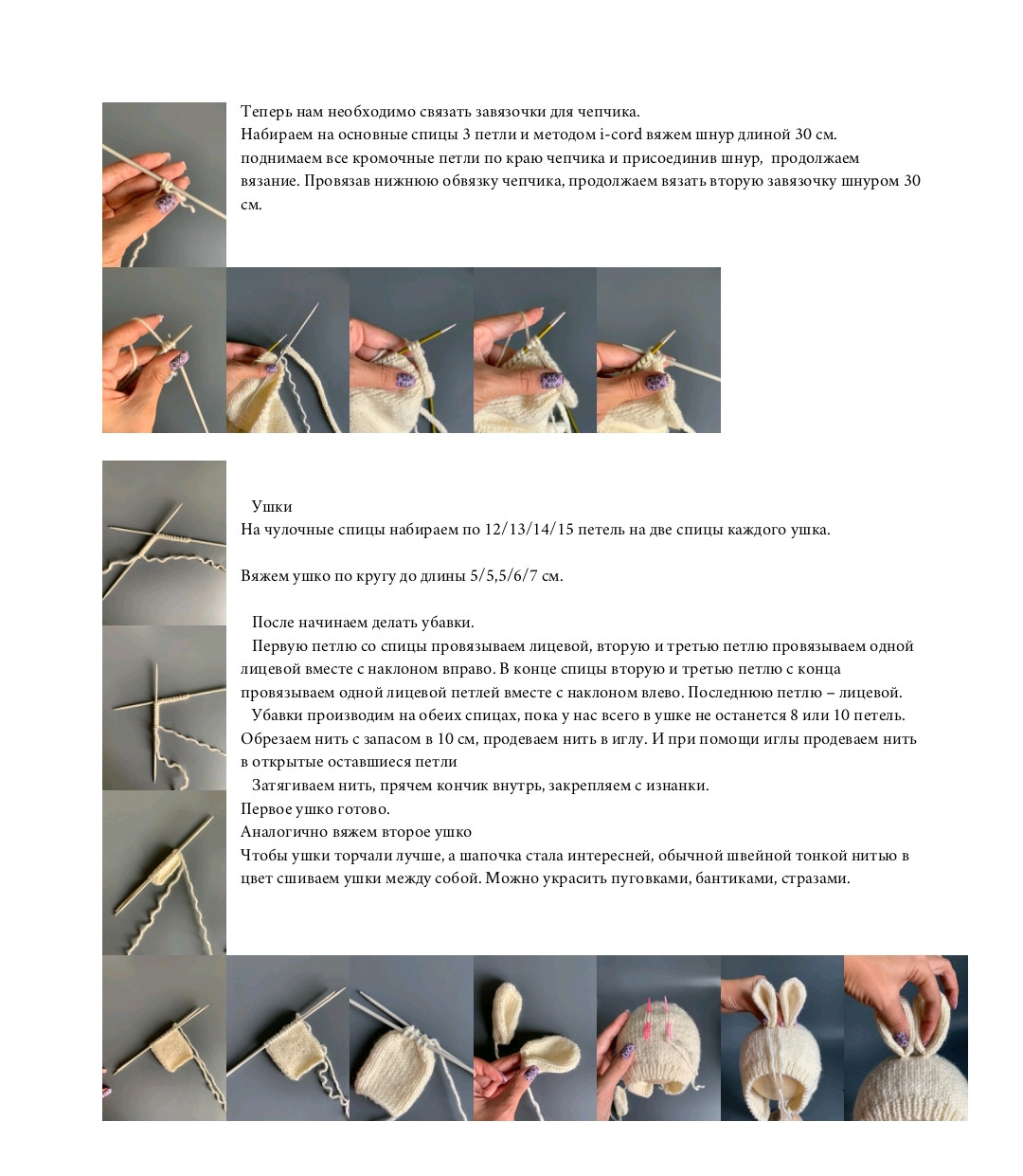 Теперь нам необходимо связать завязочки для чепчика.
Набираем на основные спицы 3 петли и методом i-cord вяжем шнур длиной 30 см. поднимаем все кромочные петли по краю чепчика и присоединив шнур, продолжаем вязание. Провязав нижнюю обвязку чепчика, продолжаем вязать вторую завязочку шнуром 30 см.

Ушки
На чулочные спицы набираем по 12/13/14/15 петель на две спицы каждого ушка.

Вяжем ушко по кругу до длины 5/5,5/6/7 см.

После начинаем делать убавки.
Первую петлю со спицы провязываем лицевой, вторую и третью петлю провязываем одной лицевой вместе с наклоном вправо. В конце спицы вторую и третью петлю с конца провязываем одной лицевой петлей вместе с наклоном влево. Последнюю петлю – лицевой.
Убавки производим на обеих спицах, пока у нас всего в ушке не останется 8 или 10 петель. Обрезаем нить с запасом в 10 см, продеваем нить в иглу. И при помощи иглы продеваем нить в открытые оставшиеся петли
Затягиваем нить, прячем кончик внутрь, закрепляем с изнанки.
Первое ушко готово.
Аналогично вяжем второе ушко
Чтобы ушки торчали лучше, а шапочка стала интересней, обычной швейной тонкой нитью в цвет сшиваем ушки между собой. Можно украсить пуговками, бантиками, стразами.