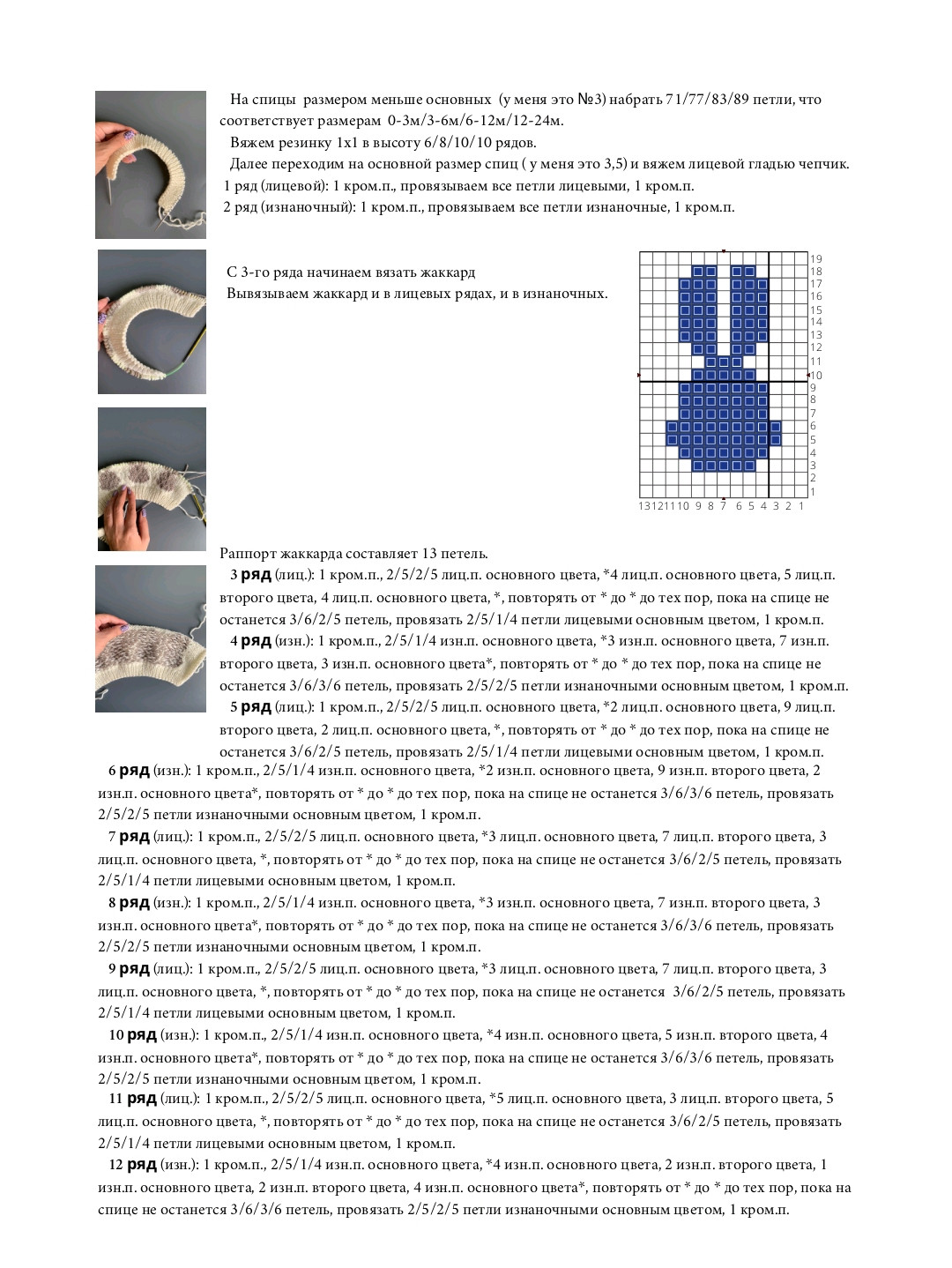 На спицы размером меньше основных (у меня это №3) набрать 71/77/83/89 петли, что соответствует размерам 0-3м/3-6м/6-12м/12-24м.

Вяжем резинку 1х1 в высоту 6/8/10/10 рядов.

Далее переходим на основной размер спиц ( у меня это 3,5) и вяжем лицевой гладью чепчик.

1 ряд (лицевой): 1 кром.п., провязываем все петли лицевыми, 1 кром.п.

2 ряд (изнаночный): 1 кром.п., провязываем все петли изнаночные, 1 кром.п.

С 3-го ряда начинаем вязать жаккард

Вывязываем жаккард и в лицевых рядах, и в изнаночных.

19
18
17
16
15
14
13
12
11
10
9
8
7
6
5
4
3
2
1

13 12 11 10 9 8 7 6 5 4 3 2 1

Раппорт жаккарда составляет 13 петель.

3 ряд (лиц.): 1 кром.п., 2/5/2/5 лиц.п. основного цвета, *4 лиц.п. основного цвета, 5 лиц.п. второго цвета, 4 лиц.п. основного цвета, *, повторять от * до * до тех пор, пока на спице не останется 3/6/2/5 петель, провязать 2/5/1/4 петли лицевыми основным цветом, 1 кром.п.

4 ряд (изн.): 1 кром.п., 2/5/1/4 изн.п. основного цвета, *3 изн.п. основного цвета, 7 изн.п. второго цвета, 3 изн.п. основного цвета*, повторять от * до * до тех пор, пока на спице не останется 3/6/3/6 петель, провязать 2/5/2/5 петли изнаночными основным цветом, 1 кром.п.

5 ряд (лиц.): 1 кром.п., 2/5/2/5 лиц.п. основного цвета, *2 лиц.п. основного цвета, 9 лиц.п. второго цвета, 2 лиц.п. основного цвета, *, повторять от * до * до тех пор, пока на спице не останется 3/6/2/5 петель, провязать 2/5/1/4 петли лицевыми основным цветом, 1 кром.п.

6 ряд (изн.): 1 кром.п., 2/5/1/4 изн.п. основного цвета, *2 изн.п. основного цвета, 9 изн.п. второго цвета, 2 изн.п. основного цвета*, повторять от * до * до тех пор, пока на спице не останется 3/6/3/6 петель, провязать 2/5/2/5 петли изнаночными основным цветом, 1 кром.п.

7 ряд (лиц.): 1 кром.п., 2/5/2/5 лиц.п. основного цвета, *3 лиц.п. основного цвета, 7 лиц.п. второго цвета, 3 лиц.п. основного цвета, *, повторять от * до * до тех пор, пока на спице не останется 3/6/2/5 петель, провязать 2/5/1/4 петли лицевыми основным цветом, 1 кром.п.

8 ряд (изн.): 1 кром.п., 2/5/1/4 изн.п. основного цвета, *3 изн.п. основного цвета, 7 изн.п. второго цвета, 3 изн.п. основного цвета*, повторять от * до * до тех пор, пока на спице не останется 3/6/3/6 петель, провязать 2/5/2/5 петли изнаночными основным цветом, 1 кром.п.

9 ряд (лиц.): 1 кром.п., 2/5/2/5 лиц.п. основного цвета, *3 лиц.п. основного цвета, 7 лиц.п. второго цвета, 3 лиц.п. основного цвета, *, повторять от * до * до тех пор, пока на спице не останется 3/6/2/5 петель, провязать 2/5/1/4 петли лицевыми основным цветом, 1 кром.п.

10 ряд (изн.): 1 кром.п., 2/5/1/4 изн.п. основного цвета, *4 изн.п. основного цвета, 5 изн.п. второго цвета, 4 изн.п. основного цвета*, повторять от * до * до тех пор, пока на спице не останется 3/6/3/6 петель, провязать 2/5/2/5 петли изнаночными основным цветом, 1 кром.п.

11 ряд (лиц.): 1 кром.п., 2/5/2/5 лиц.п. основного цвета, *5 лиц.п. основного цвета, 3 лиц.п. второго цвета, 5 лиц.п. основного цвета, *, повторять от * до * до тех пор, пока на спице не останется 3/6/2/5 петель, провязать 2/5/1/4 петли лицевыми основным цветом, 1 кром.п.

12 ряд (изн.): 1 кром.п., 2/5/1/4 изн.п. основного цвета, *4 изн.п. основного цвета, 2 изн.п. второго цвета, 1 изн.п. основного цвета, 2 изн.п. второго цвета, 4 изн.п. основного цвета*, повторять от * до * до тех пор, пока на спице не останется 3/6/3/6 петель, провязать 2/5/2/5 петли изнаночными основным цветом, 1 кром.п.