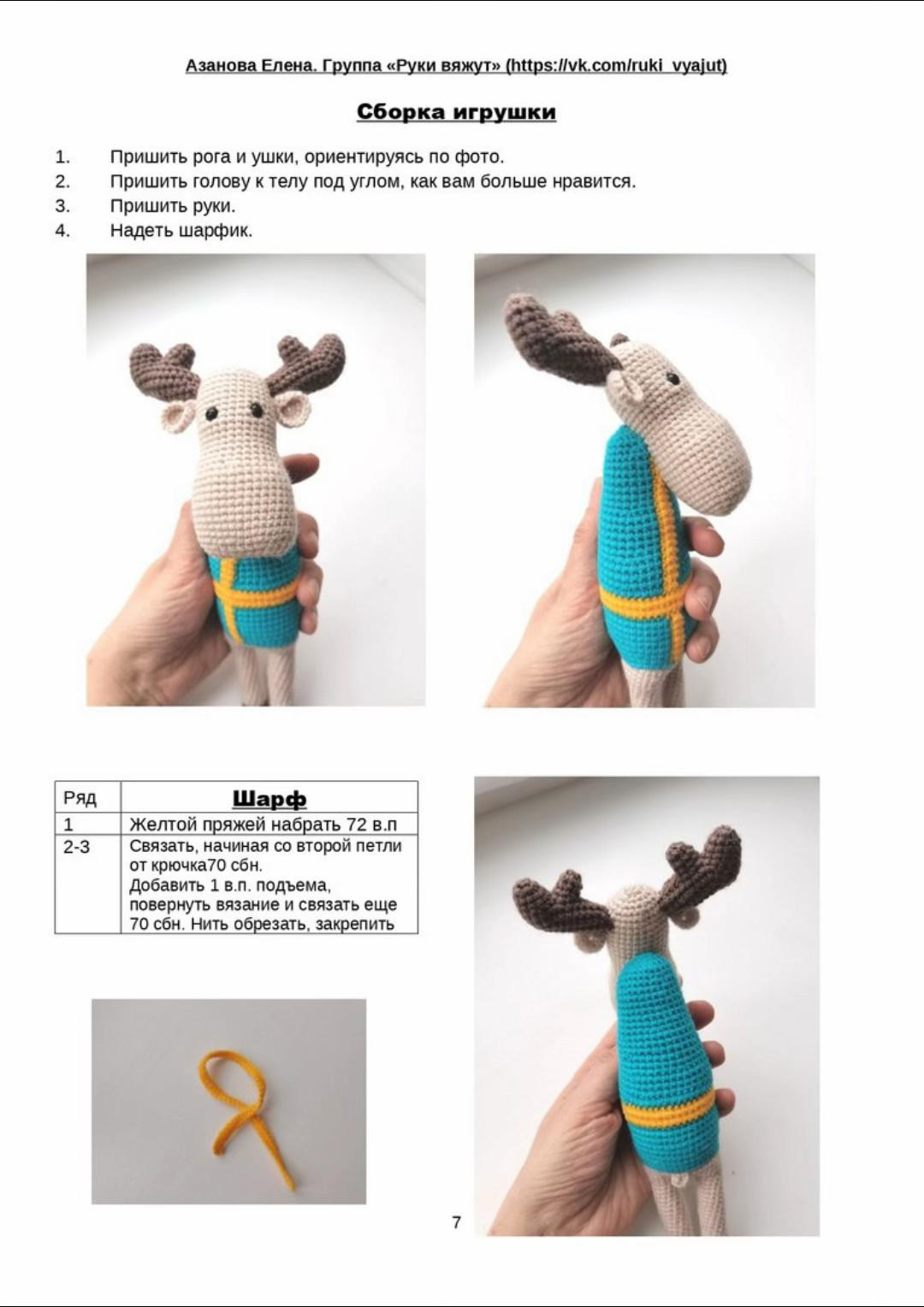 Азанова Елена. Группа «Руки вяжут» (https://vk.com/ruki_vyajut)

Сборка игрушки

1. Пришить рога и ушки, ориентируясь по фото.
2. Пришить голову к телу под углом, как вам больше нравится.
3. Пришить руки.
4. Надеть шарфик.

| Ряд | Шарф |
|---|---|
| 1 | Желтой пряжей набрать 72 в.п |
| 2-3 | Связать, начиная со второй петли от крючка70 сбн. Добавить 1 в.п. подъема, повернуть вязание и связать еще 70 сбн. Нить обрезать, закрепить |

7