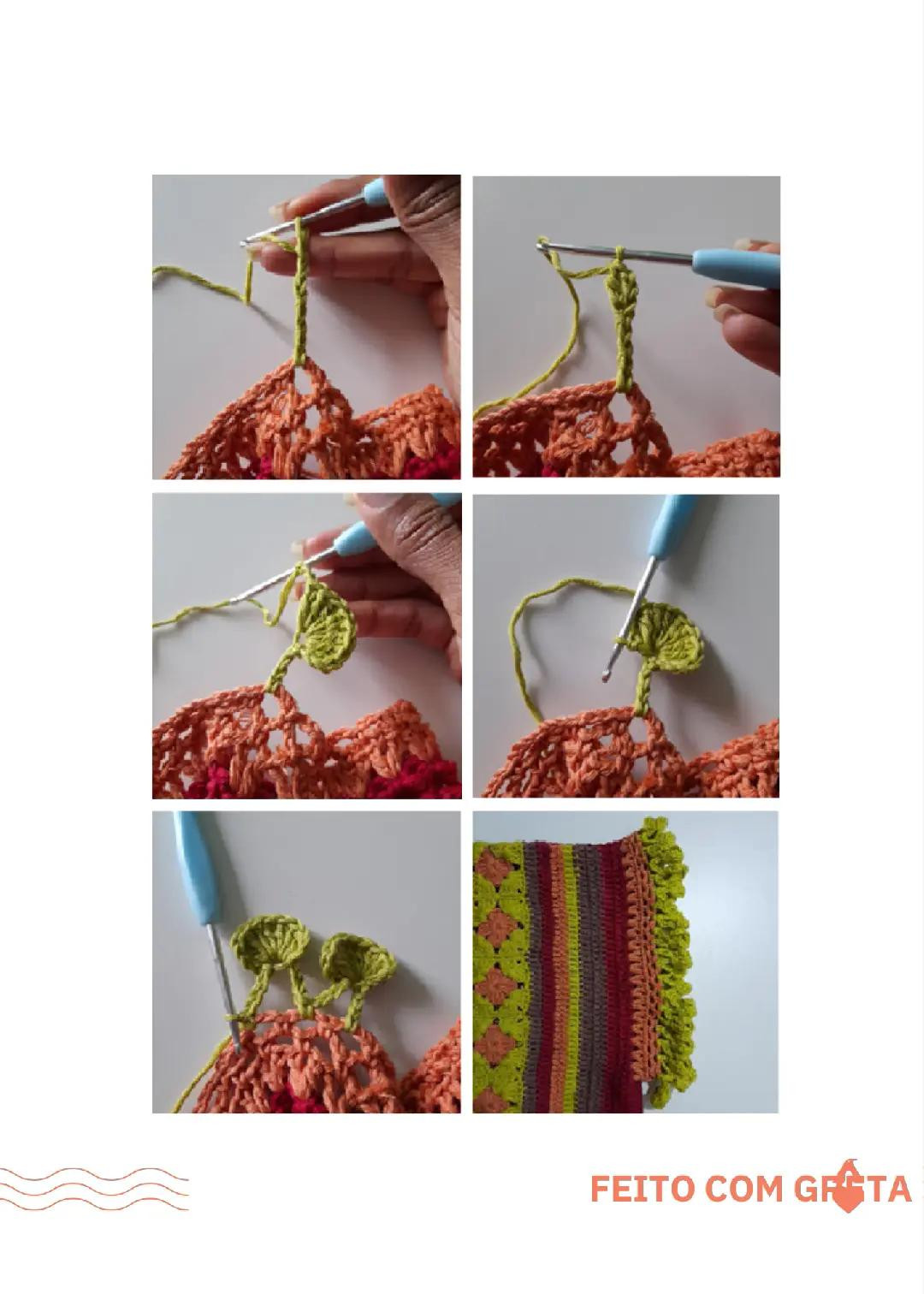 FEITO COM GRETA