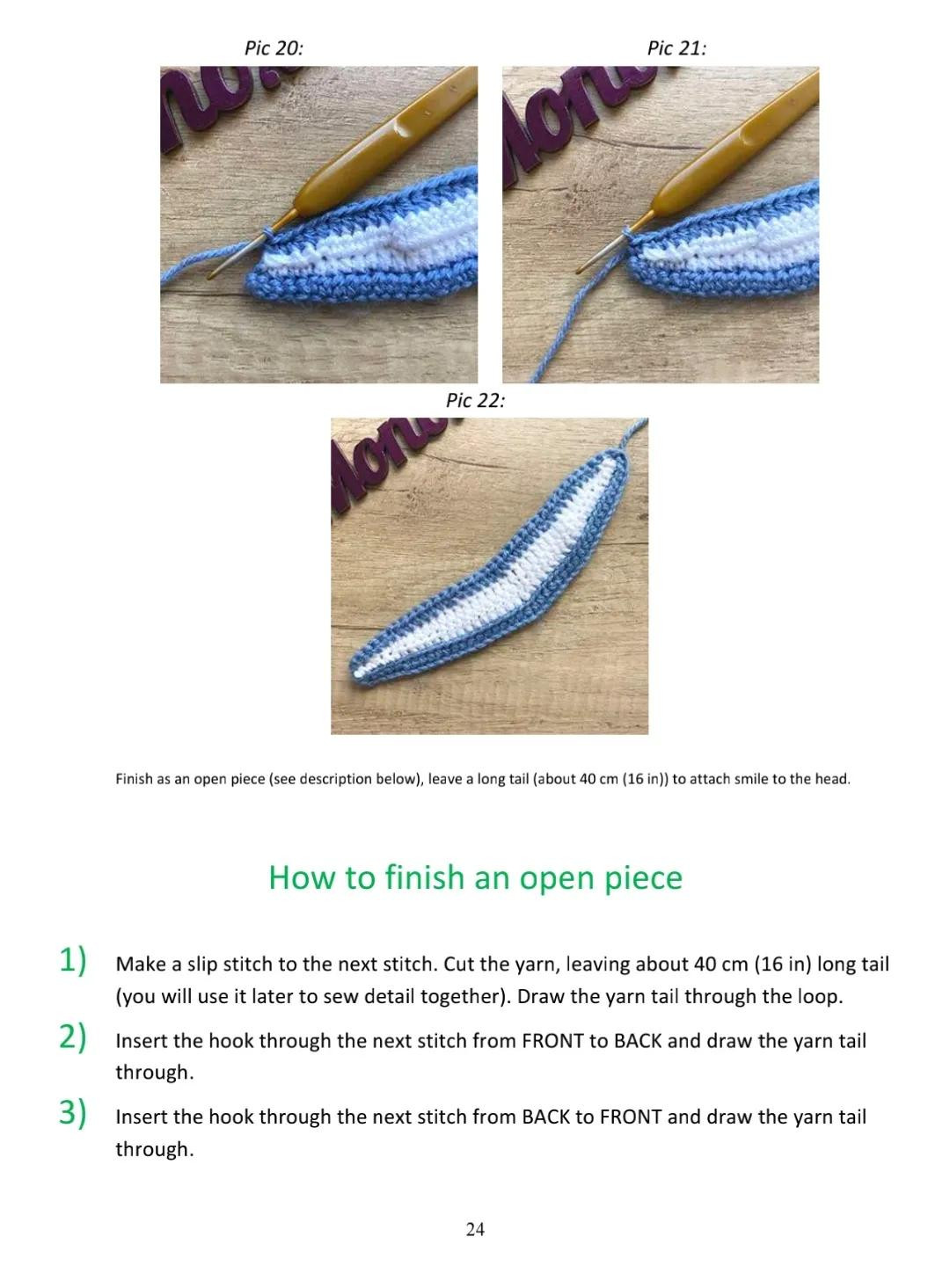 Pic 20:

Pic 21:

Pic 22:

Finish as an open piece (see description below), leave a long tail (about 40 cm (16 in)) to attach smile to the head.

How to finish an open piece

1) Make a slip stitch to the next stitch. Cut the yarn, leaving about 40 cm (16 in) long tail (you will use it later to sew detail together). Draw the yarn tail through the loop.

2) Insert the hook through the next stitch from FRONT to BACK and draw the yarn tail through.

3) Insert the hook through the next stitch from BACK to FRONT and draw the yarn tail through.

24