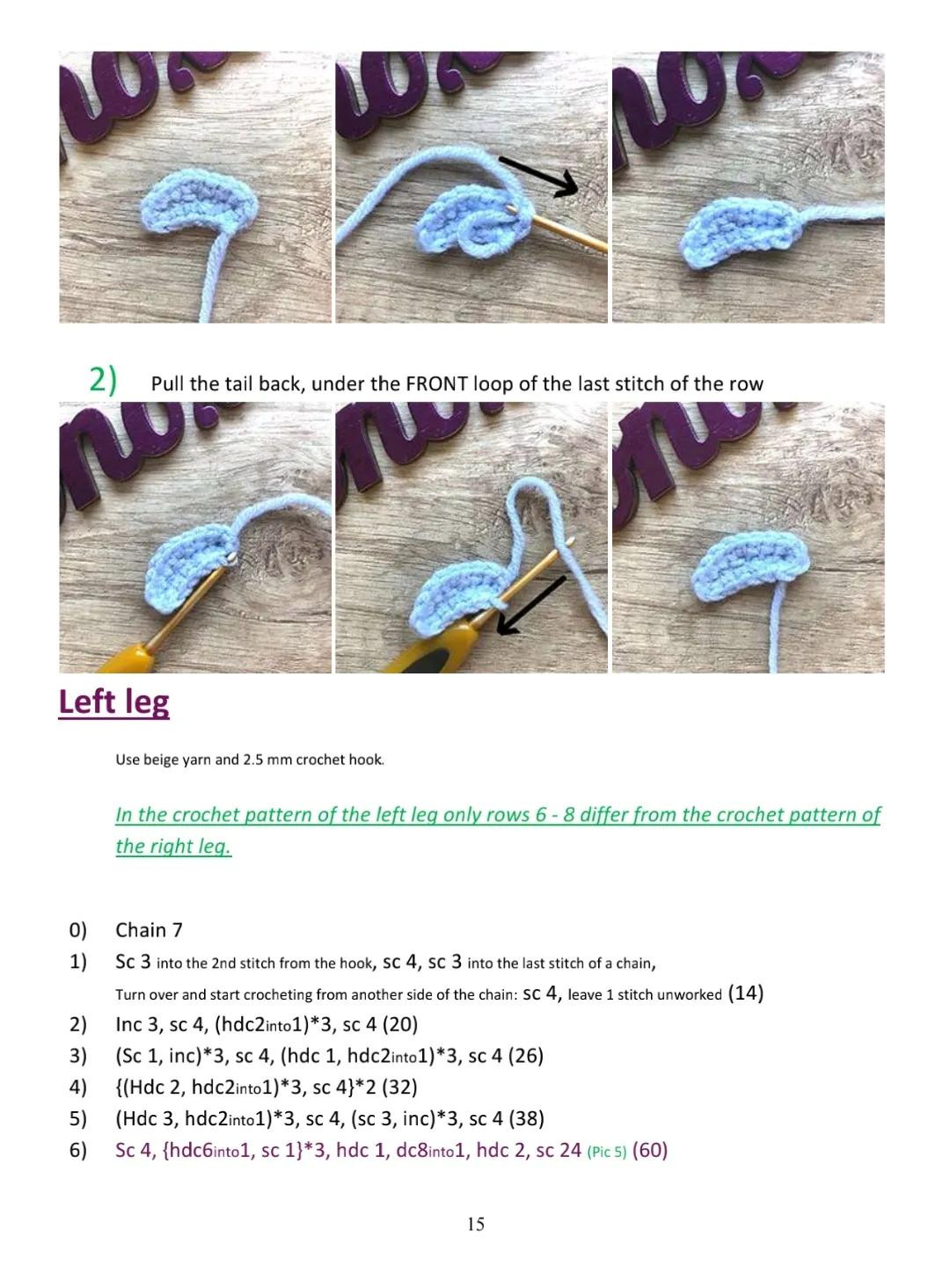 2) Pull the tail back, under the FRONT loop of the last stitch of the row

Left leg

Use beige yarn and 2.5 mm crochet hook.

In the crochet pattern of the left leg only rows 6 - 8 differ from the crochet pattern of the right leg.

0) Chain 7
1) Sc 3 into the 2nd stitch from the hook, sc 4, sc 3 into the last stitch of a chain,
Turn over and start crocheting from another side of the chain: sc 4, leave 1 stitch unworked (14)
2) Inc 3, sc 4, (hdc2into1)*3, sc 4 (20)
3) (Sc 1, inc)*3, sc 4, (hdc 1, hdc2into1)*3, sc 4 (26)
4) {(Hdc 2, hdc2into1)*3, sc 4}*2 (32)
5) (Hdc 3, hdc2into1)*3, sc 4, (sc 3, inc)*3, sc 4 (38)
6) Sc 4, {hdc6into1, sc 1}*3, hdc 1, dc8into1, hdc 2, sc 24 (Pic 5) (60)

15