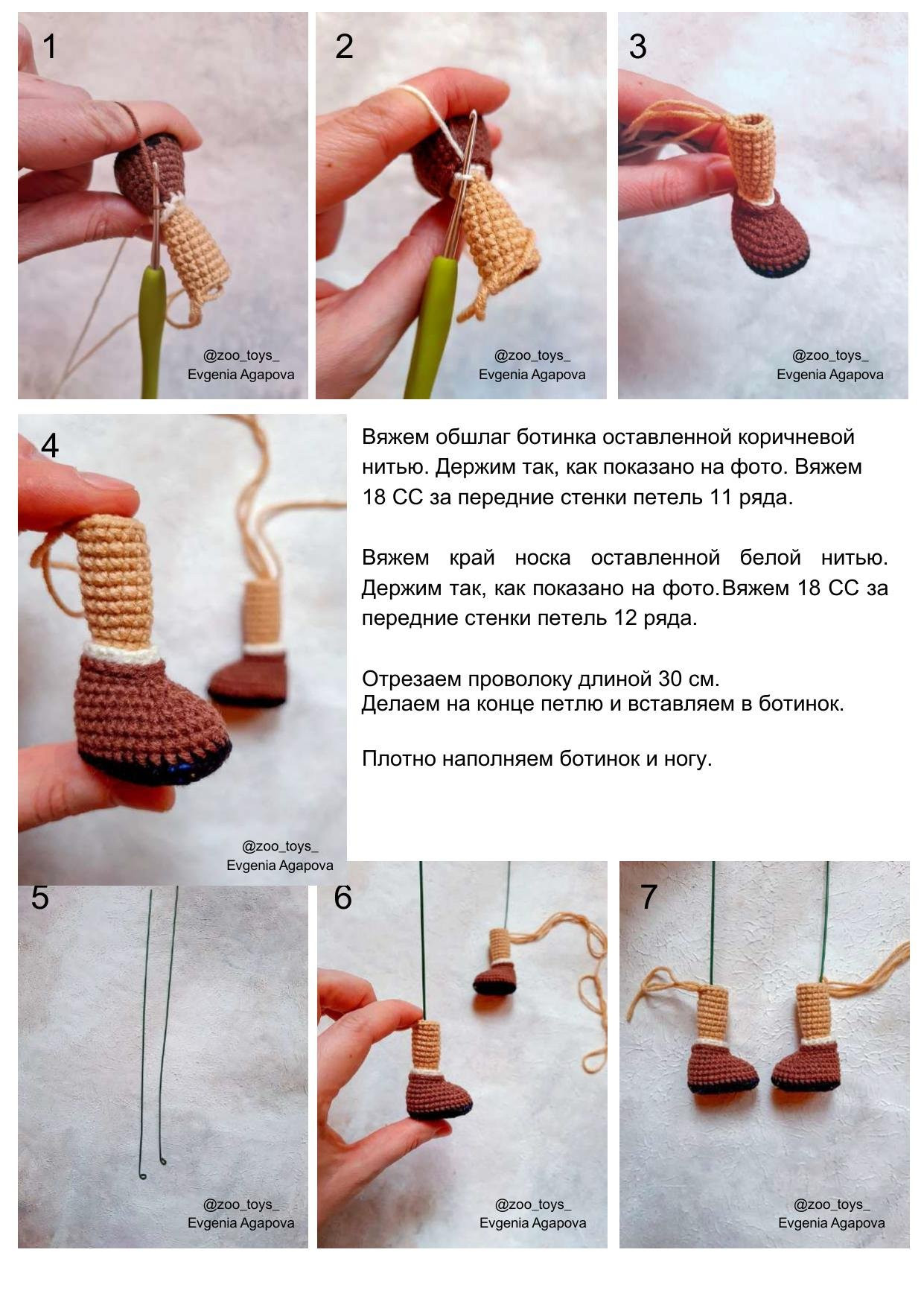 1

@zoo_toys_
Evgenia Agapova

2

@zoo_toys_
Evgenia Agapova

3

@zoo_toys_
Evgenia Agapova

4

@zoo_toys_
Evgenia Agapova

Вяжем обшлаг ботинка оставленной коричневой нитью. Держим так, как показано на фото. Вяжем 18 СС за передние стенки петель 11 ряда.

Вяжем край носка оставленной белой нитью. Держим так, как показано на фото.Вяжем 18 СС за передние стенки петель 12 ряда.

Отрезаем проволоку длиной 30 см.
Делаем на конце петлю и вставляем в ботинок.

Плотно наполняем ботинок и ногу.

5

@zoo_toys_
Evgenia Agapova

6

@zoo_toys_
Evgenia Agapova

7

@zoo_toys_
Evgenia Agapova