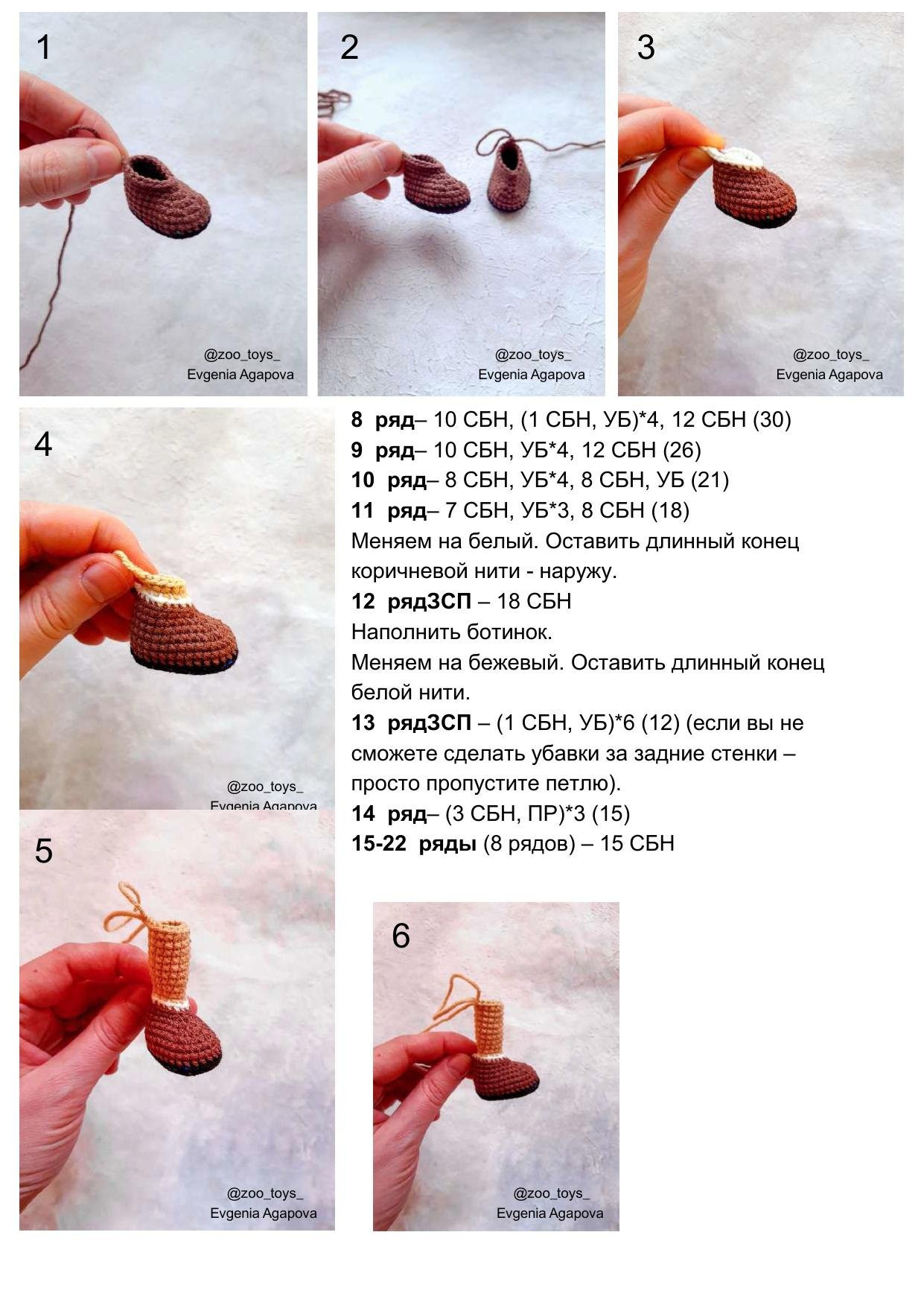 1

@zoo_toys_
Evgenia Agapova

2

@zoo_toys_
Evgenia Agapova

3

@zoo_toys_
Evgenia Agapova

4

@zoo_toys_
Evgenia Agapova

8 ряд– 10 СБН, (1 СБН, УБ)*4, 12 СБН (30)
9 ряд– 10 СБН, УБ*4, 12 СБН (26)
10 ряд– 8 СБН, УБ*4, 8 СБН, УБ (21)
11 ряд– 7 СБН, УБ*3, 8 СБН (18)
Меняем на белый. Оставить длинный конец коричневой нити - наружу.
12 рядЗСП – 18 СБН
Наполнить ботинок.
Меняем на бежевый. Оставить длинный конец белой нити.
13 рядЗСП – (1 СБН, УБ)*6 (12) (если вы не сможете сделать убавки за задние стенки – просто пропустите петлю).
14 ряд– (3 СБН, ПР)*3 (15)
15-22 ряды (8 рядов) – 15 СБН

5

@zoo_toys_
Evgenia Agapova

6

@zoo_toys_
Evgenia Agapova