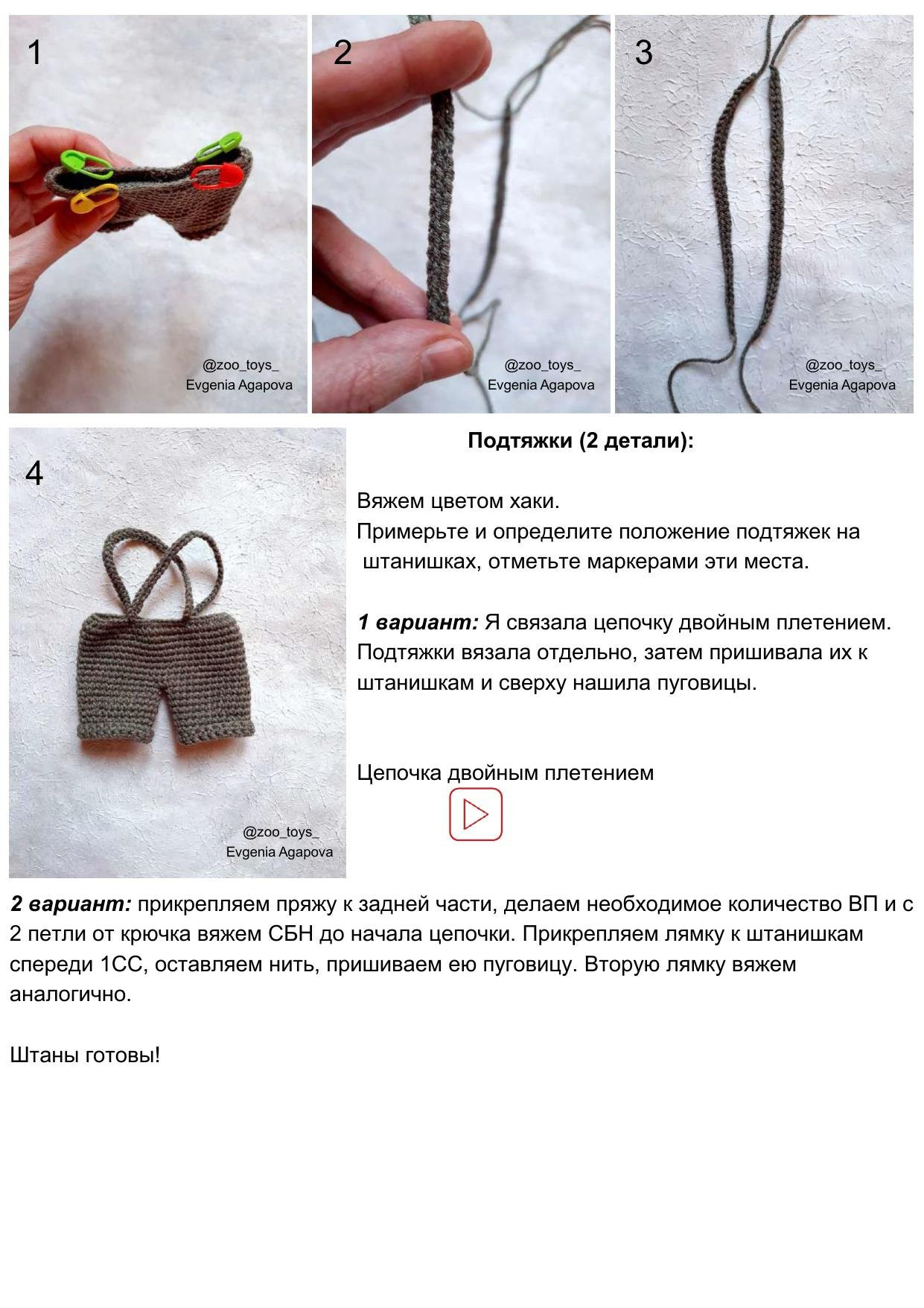 1

@zoo_toys_
Evgenia Agapova

2

@zoo_toys_
Evgenia Agapova

3

@zoo_toys_
Evgenia Agapova

4

@zoo_toys_
Evgenia Agapova

**Подтяжки (2 детали):**

Вяжем цветом хаки.
Примерьте и определите положение подтяжек на штанишках, отметьте маркерами эти места.

***1 вариант:*** Я связала цепочку двойным плетением. Подтяжки вязала отдельно, затем пришивала их к штанишкам и сверху нашила пуговицы.

Цепочка двойным плетением

***2 вариант:*** прикрепляем пряжу к задней части, делаем необходимое количество ВП и с 2 петли от крючка вяжем СБН до начала цепочки. Прикрепляем лямку к штанишкам спереди 1СС, оставляем нить, пришиваем ею пуговицу. Вторую лямку вяжем аналогично.

Штаны готовы!