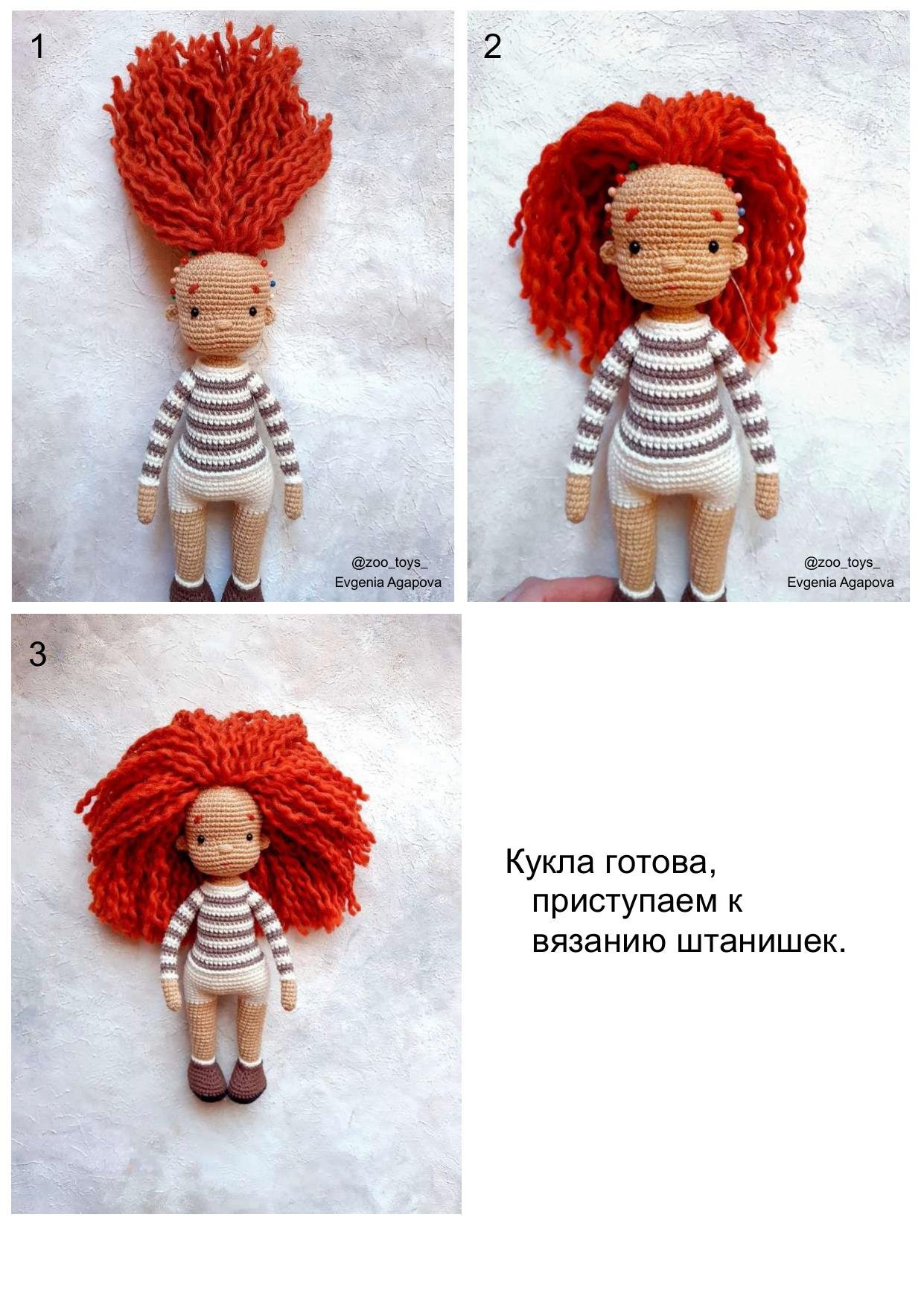 1

@zoo_toys_
Evgenia Agapova

2

@zoo_toys_
Evgenia Agapova

3

Кукла готова, приступаем к вязанию штанишек.