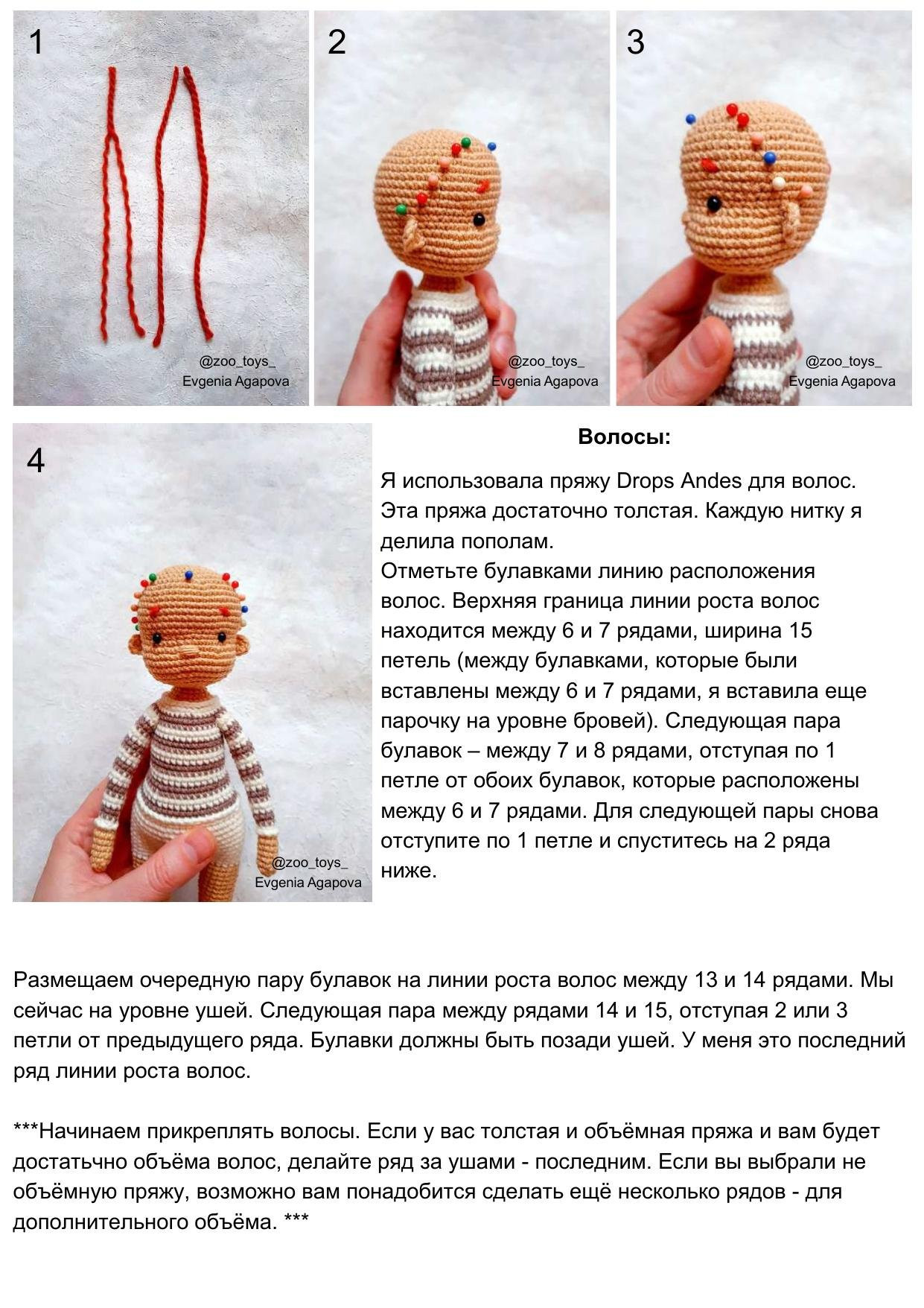 1

@zoo_toys_
Evgenia Agapova

2

@zoo_toys_
Evgenia Agapova

3

@zoo_toys_
Evgenia Agapova

4

@zoo_toys_
Evgenia Agapova

Волосы:

Я использовала пряжу Drops Andes для волос. Эта пряжа достаточно толстая. Каждую нитку я делила пополам.
Отметьте булавками линию расположения волос. Верхняя граница линии роста волос находится между 6 и 7 рядами, ширина 15 петель (между булавками, которые были вставлены между 6 и 7 рядами, я вставила еще парочку на уровне бровей). Следующая пара булавок – между 7 и 8 рядами, отступая по 1 петле от обоих булавок, которые расположены между 6 и 7 рядами. Для следующей пары снова отступите по 1 петле и спуститесь на 2 ряда ниже.

Размещаем очередную пару булавок на линии роста волос между 13 и 14 рядами. Мы сейчас на уровне ушей. Следующая пара между рядами 14 и 15, отступая 2 или 3 петли от предыдущего ряда. Булавки должны быть позади ушей. У меня это последний ряд линии роста волос.

***Начинаем прикреплять волосы. Если у вас толстая и объёмная пряжа и вам будет достатьчно объёма волос, делайте ряд за ушами - последним. Если вы выбрали не объёмную пряжу, возможно вам понадобится сделать ещё несколько рядов - для дополнительного объёма. ***