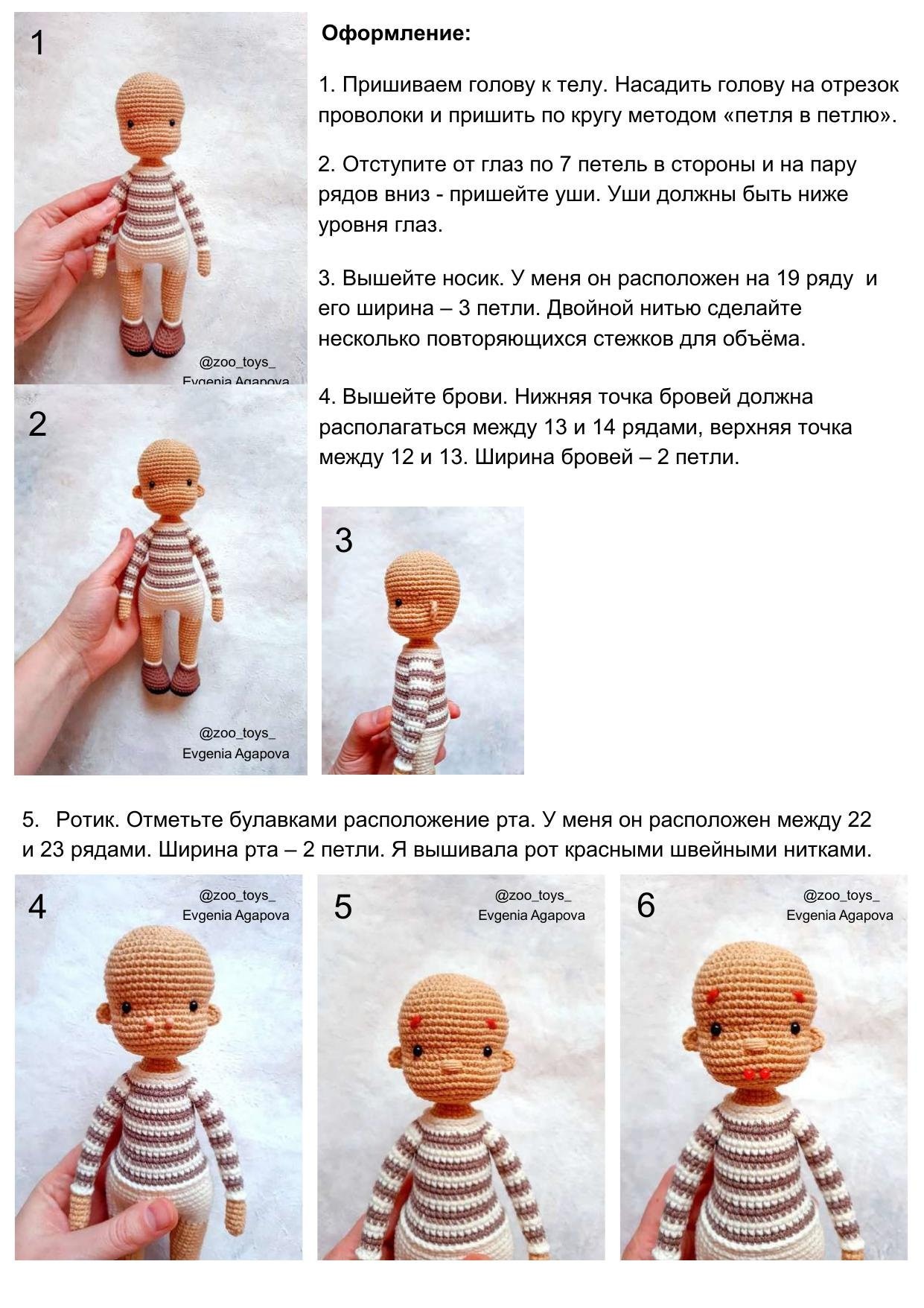 1

@zoo_toys_
Evgenia Agapova

Оформление:

1. Пришиваем голову к телу. Насадить голову на отрезок проволоки и пришить по кругу методом «петля в петлю».

2. Отступите от глаз по 7 петель в стороны и на пару рядов вниз - пришейте уши. Уши должны быть ниже уровня глаз.

3. Вышейте носик. У меня он расположен на 19 ряду и его ширина – 3 петли. Двойной нитью сделайте несколько повторяющихся стежков для объёма.

4. Вышейте брови. Нижняя точка бровей должна располагаться между 13 и 14 рядами, верхняя точка между 12 и 13. Ширина бровей – 2 петли.

2

@zoo_toys_
Evgenia Agapova

3

5. Ротик. Отметьте булавками расположение рта. У меня он расположен между 22 и 23 рядами. Ширина рта – 2 петли. Я вышивала рот красными швейными нитками.

4

@zoo_toys_
Evgenia Agapova

5

@zoo_toys_
Evgenia Agapova

6

@zoo_toys_
Evgenia Agapova