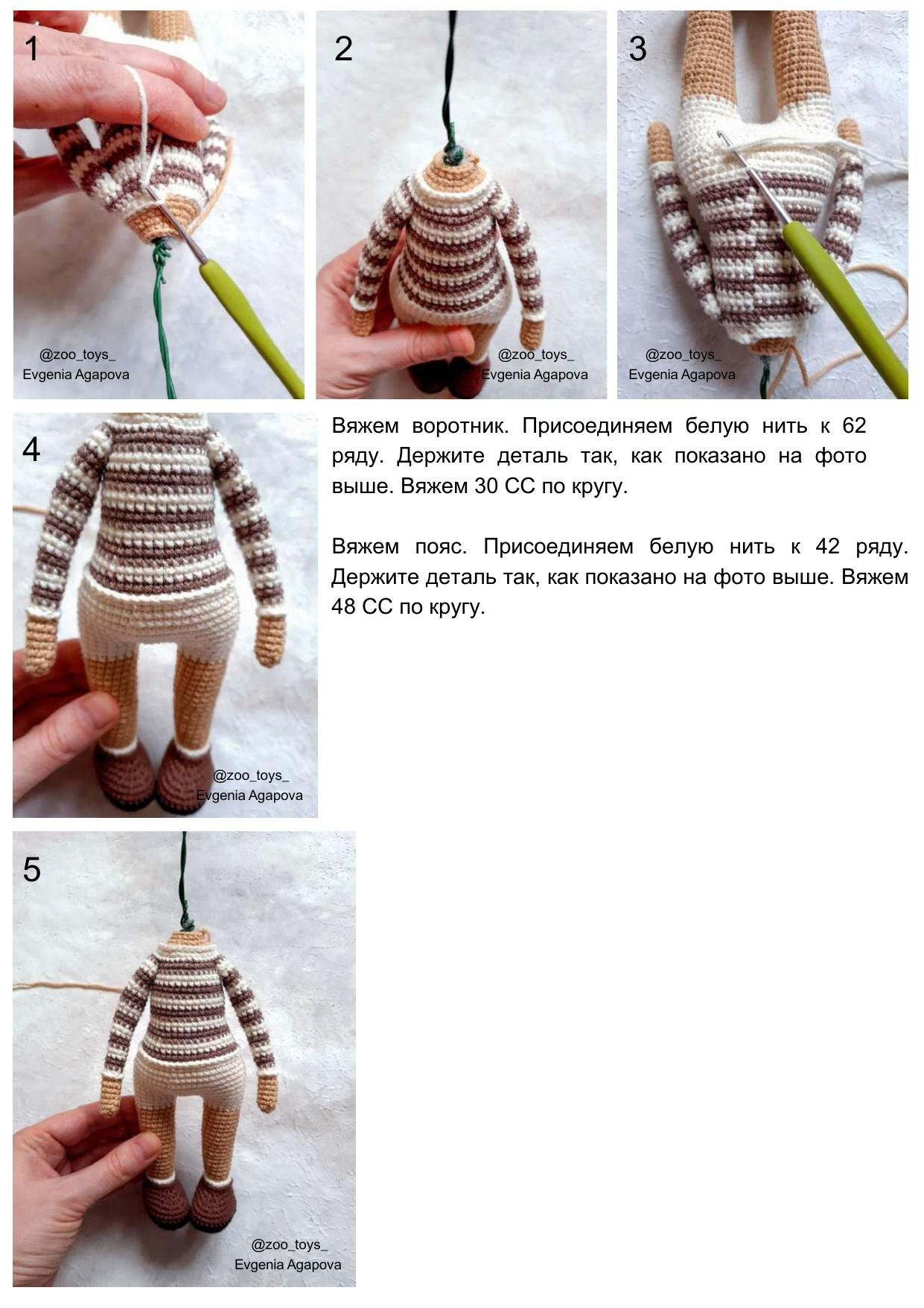 1

@zoo_toys_
Evgenia Agapova

2

@zoo_toys_
Evgenia Agapova

3

@zoo_toys_
Evgenia Agapova

4

@zoo_toys_
Evgenia Agapova

Вяжем воротник. Присоединяем белую нить к 62 ряду. Держите деталь так, как показано на фото выше. Вяжем 30 СС по кругу.

Вяжем пояс. Присоединяем белую нить к 42 ряду. Держите деталь так, как показано на фото выше. Вяжем 48 СС по кругу.

5

@zoo_toys_
Evgenia Agapova