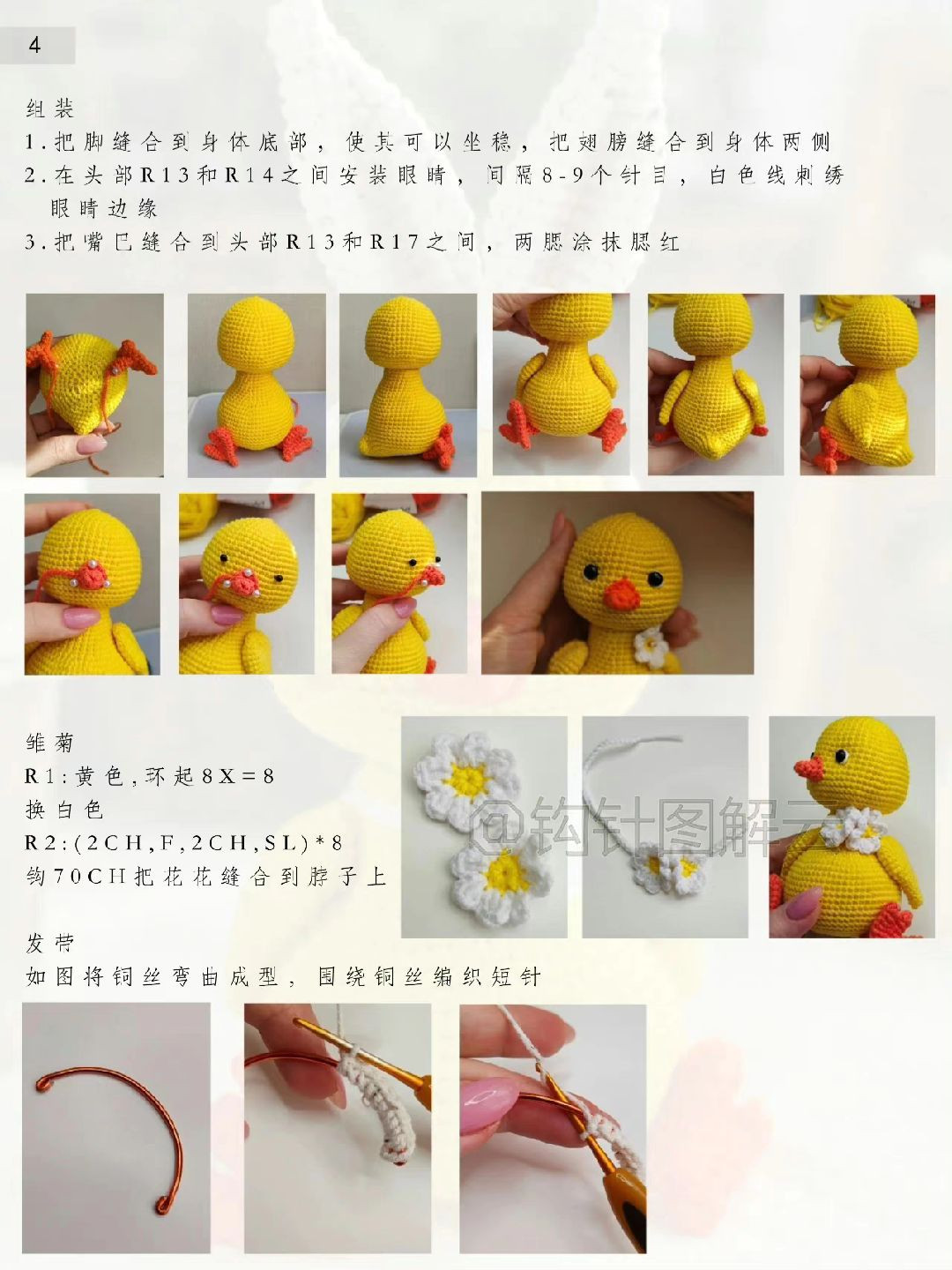 4

组装
1.把脚缝合到身体底部，使其可以坐稳，把翅膀缝合到身体两侧
2.在头部R13和R14之间安装眼睛，间隔8-9个针目，白色线刺绣眼睛边缘
3.把嘴巴缝合到头部R13和R17之间，两腮涂抹腮红

雏菊
R1:黄色,环起8X=8
换白色
R2:(2CH,F,2CH,SL)*8
钩70CH把花花缝合到脖子上

@钩针图解云

发带
如图将铜丝弯曲成型，围绕铜丝编织短针