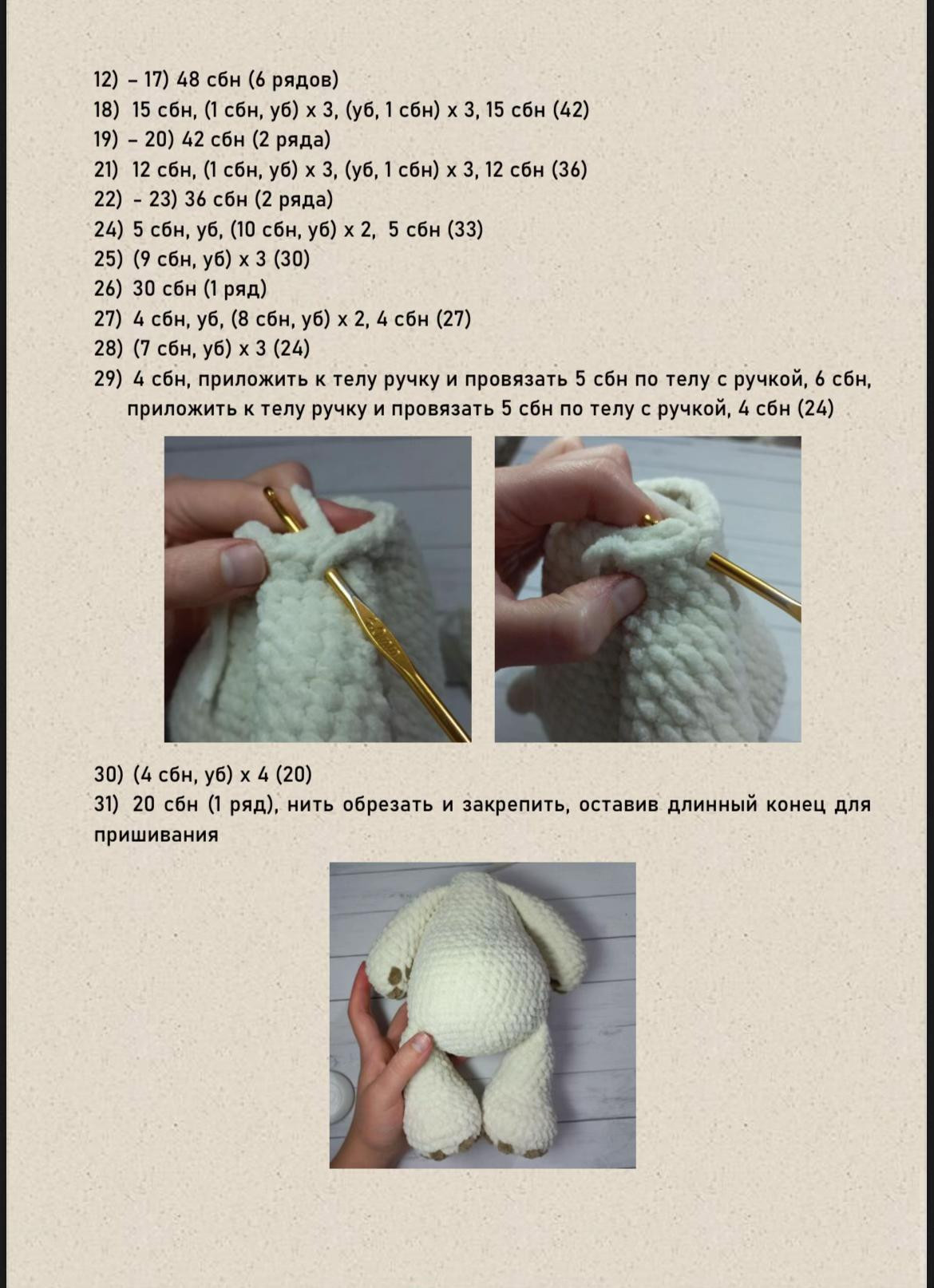 12) – 17) 48 сбн (6 рядов)
18) 15 сбн, (1 сбн, уб) х 3, (уб, 1 сбн) х 3, 15 сбн (42)
19) – 20) 42 сбн (2 ряда)
21) 12 сбн, (1 сбн, уб) х 3, (уб, 1 сбн) х 3, 12 сбн (36)
22) - 23) 36 сбн (2 ряда)
24) 5 сбн, уб, (10 сбн, уб) х 2, 5 сбн (33)
25) (9 сбн, уб) х 3 (30)
26) 30 сбн (1 ряд)
27) 4 сбн, уб, (8 сбн, уб) х 2, 4 сбн (27)
28) (7 сбн, уб) х 3 (24)
29) 4 сбн, приложить к телу ручку и провязать 5 сбн по телу с ручкой, 6 сбн, приложить к телу ручку и провязать 5 сбн по телу с ручкой, 4 сбн (24)

30) (4 сбн, уб) х 4 (20)
31) 20 сбн (1 ряд), нить обрезать и закрепить, оставив длинный конец для пришивания