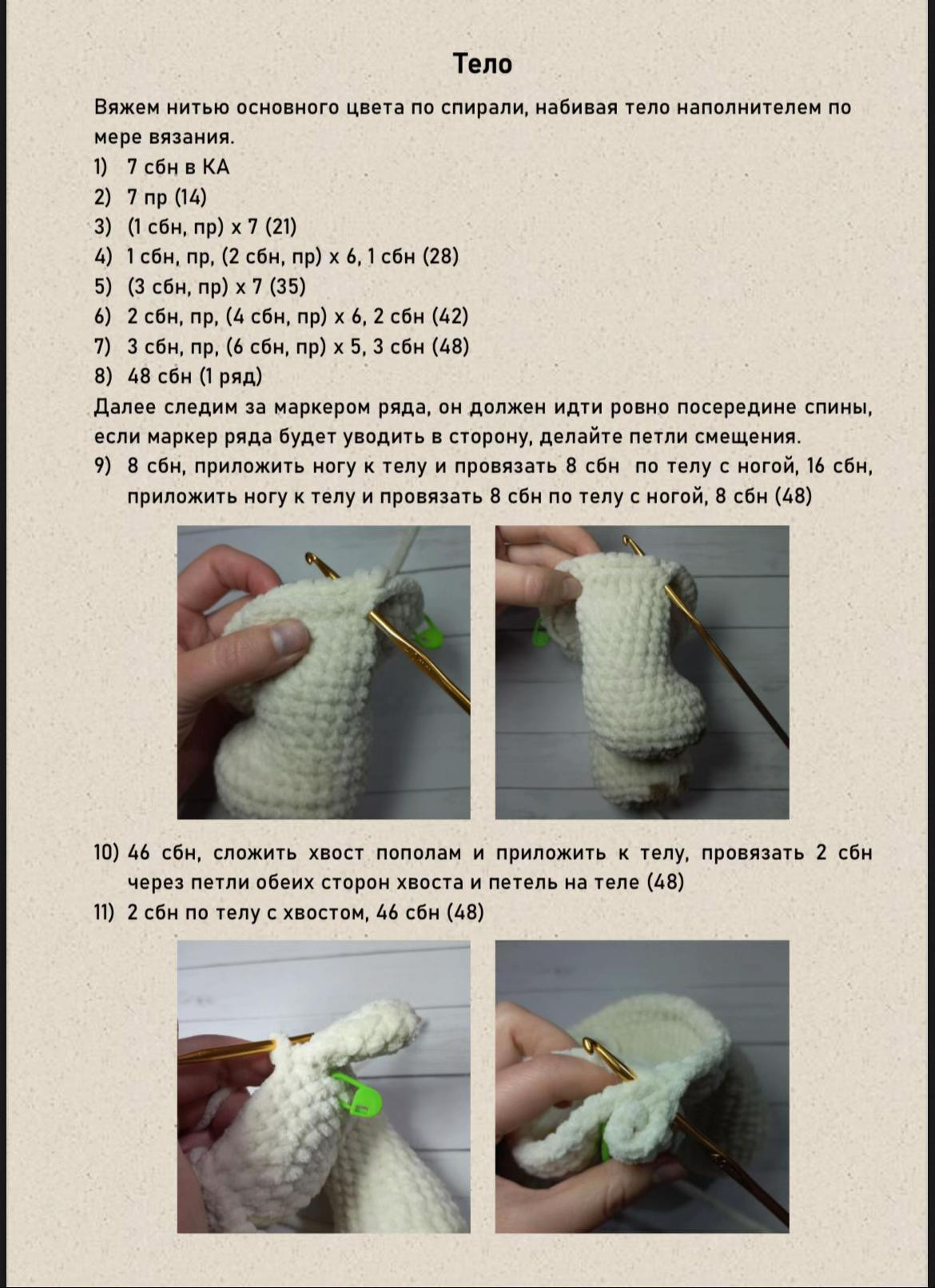 Тело

Вяжем нитью основного цвета по спирали, набивая тело наполнителем по мере вязания.

1) 7 сбн в КА
2) 7 пр (14)
3) (1 сбн, пр) х 7 (21)
4) 1 сбн, пр, (2 сбн, пр) х 6, 1 сбн (28)
5) (3 сбн, пр) х 7 (35)
6) 2 сбн, пр, (4 сбн, пр) х 6, 2 сбн (42)
7) 3 сбн, пр, (6 сбн, пр) х 5, 3 сбн (48)
8) 48 сбн (1 ряд)

Далее следим за маркером ряда, он должен идти ровно посередине спины, если маркер ряда будет уводить в сторону, делайте петли смещения.

9) 8 сбн, приложить ногу к телу и провязать 8 сбн по телу с ногой, 16 сбн, приложить ногу к телу и провязать 8 сбн по телу с ногой, 8 сбн (48)

10) 46 сбн, сложить хвост пополам и приложить к телу, провязать 2 сбн через петли обеих сторон хвоста и петель на теле (48)
11) 2 сбн по телу с хвостом, 46 сбн (48)