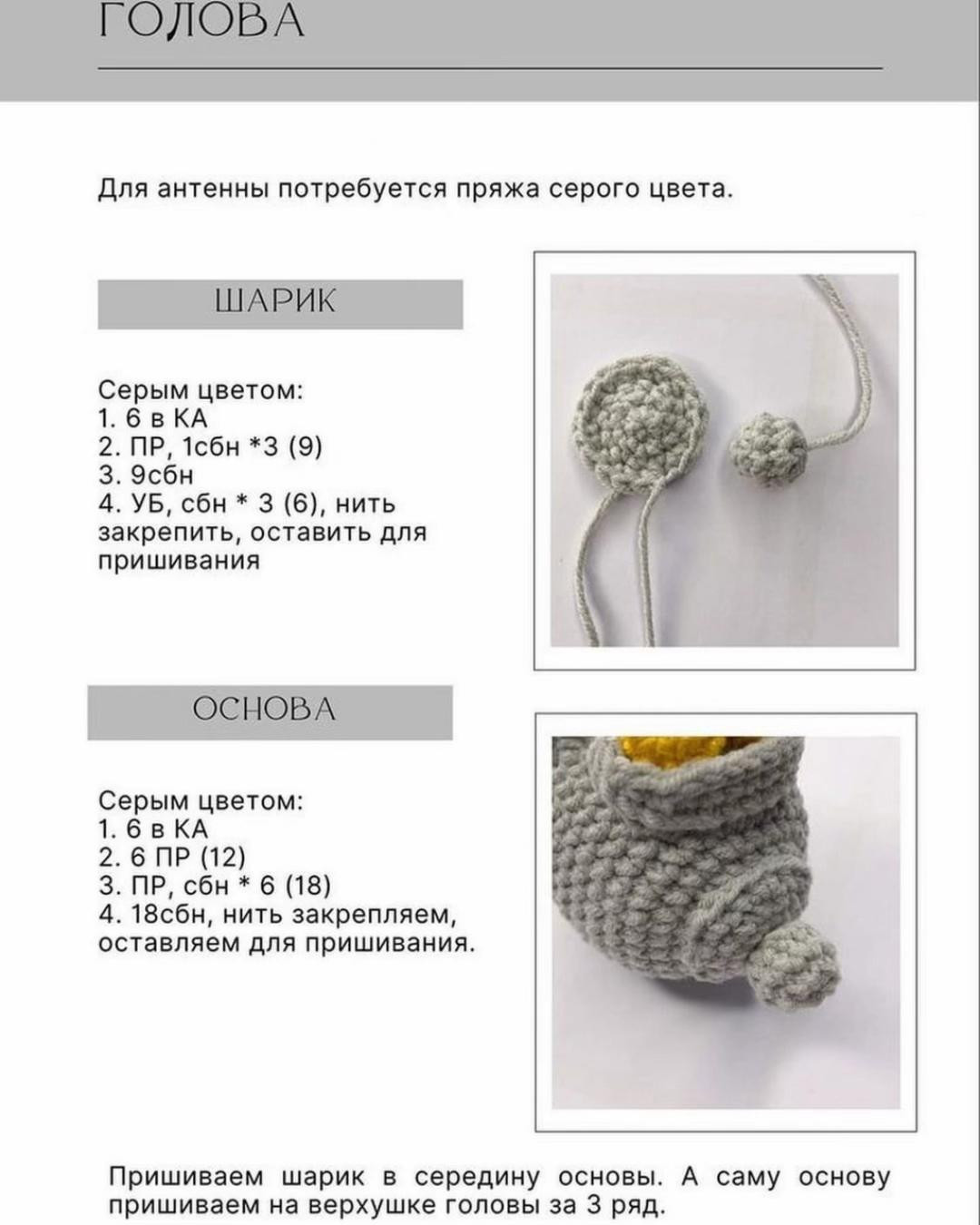 ГОЛОВА

Для антенны потребуется пряжа серого цвета.

ШАРИК

Серым цветом:
1. 6 в КА
2. ПР, 1сбн *3 (9)
3. 9сбн
4. УБ, сбн * 3 (6), нить закрепить, оставить для пришивания

ОСНОВА

Серым цветом:
1. 6 в КА
2. 6 ПР (12)
3. ПР, сбн * 6 (18)
4. 18сбн, нить закрепляем, оставляем для пришивания.

Пришиваем шарик в середину основы. А саму основу пришиваем на верхушке головы за 3 ряд.