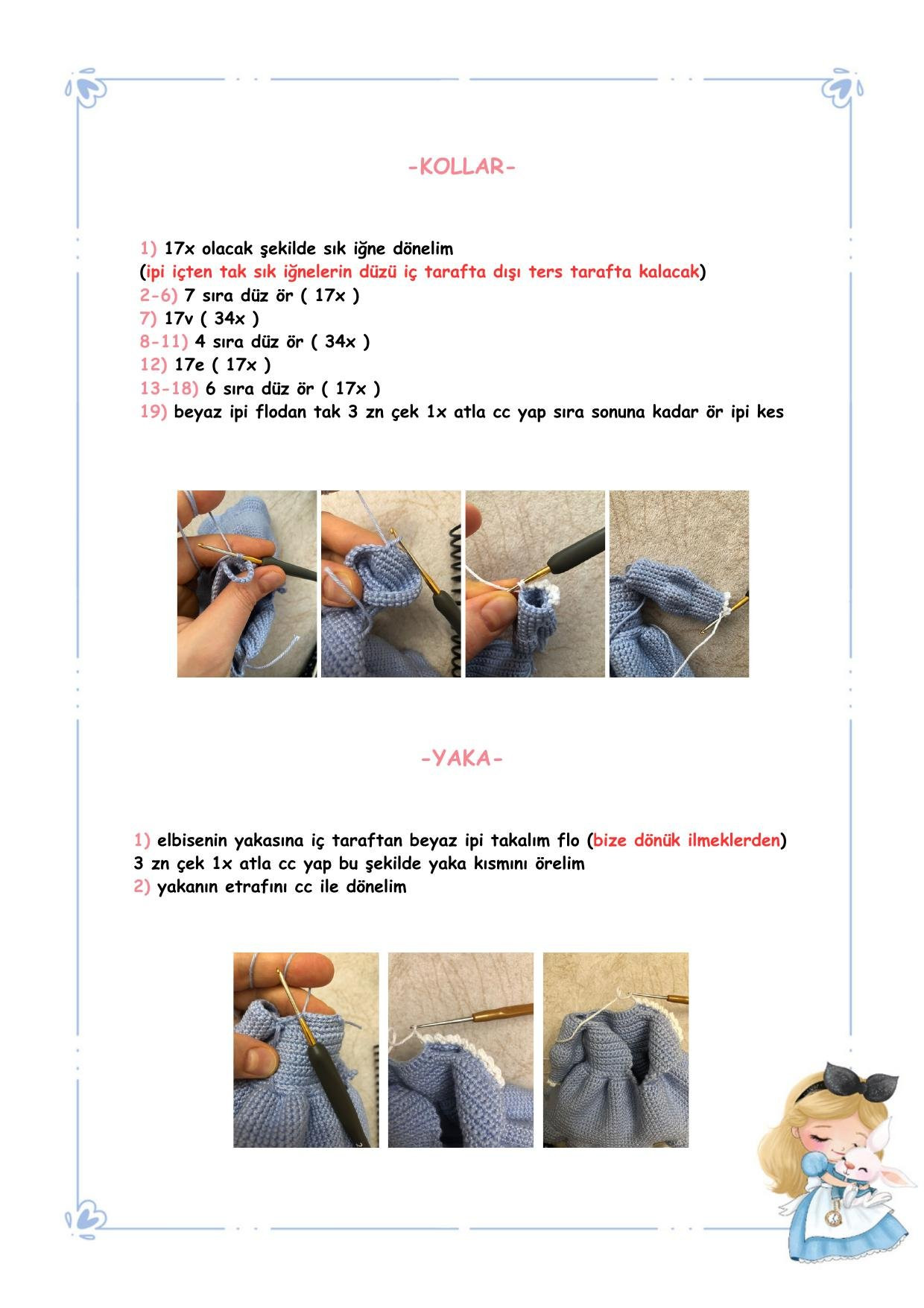 -KOLLAR-

1) 17x olacak şekilde sık iğne dönelim
(ipi içten tak sık iğnelerin düzü iç tarafta dışı ters tarafta kalacak)
2-6) 7 sıra düz ör ( 17x )
7) 17v ( 34x )
8-11) 4 sıra düz ör ( 34x )
12) 17e ( 17x )
13-18) 6 sıra düz ör ( 17x )
19) beyaz ipi flodan tak 3 zn çek 1x atla cc yap sıra sonuna kadar ör ipi kes

-YAKA-

1) elbisenin yakasına iç taraftan beyaz ipi takalım flo (bize dönük ilmeklerden)
3 zn çek 1x atla cc yap bu şekilde yaka kısmını örelim
2) yakanın etrafını cc ile dönelim