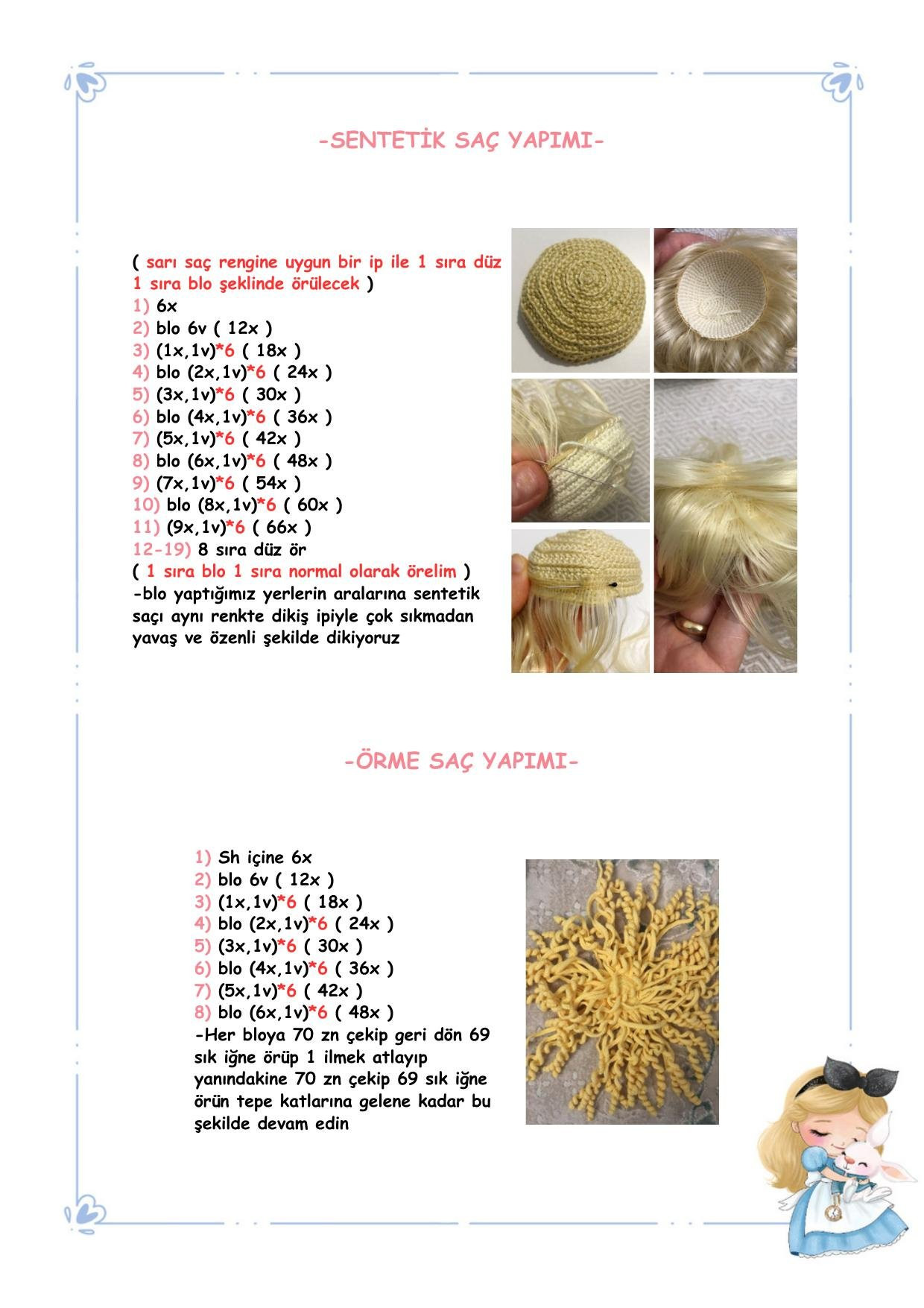 -SENTETİK SAÇ YAPIMI-

( sarı saç rengine uygun bir ip ile 1 sıra düz 1 sıra blo şeklinde örülecek )
1) 6x
2) blo 6v ( 12x )
3) (1x,1v)*6 ( 18x )
4) blo (2x,1v)*6 ( 24x )
5) (3x,1v)*6 ( 30x )
6) blo (4x,1v)*6 ( 36x )
7) (5x,1v)*6 ( 42x )
8) blo (6x,1v)*6 ( 48x )
9) (7x,1v)*6 ( 54x )
10) blo (8x,1v)*6 ( 60x )
11) (9x,1v)*6 ( 66x )
12-19) 8 sıra düz ör
( 1 sıra blo 1 sıra normal olarak örelim )
-blo yaptığımız yerlerin aralarına sentetik saçı aynı renkte dikiş ipiyle çok sıkmadan yavaş ve özenli şekilde dikiyoruz

-ÖRME SAÇ YAPIMI-

1) Sh içine 6x
2) blo 6v ( 12x )
3) (1x,1v)*6 ( 18x )
4) blo (2x,1v)*6 ( 24x )
5) (3x,1v)*6 ( 30x )
6) blo (4x,1v)*6 ( 36x )
7) (5x,1v)*6 ( 42x )
8) blo (6x,1v)*6 ( 48x )
-Her bloya 70 zn çekip geri dön 69 sık iğne örüp 1 ilmek atlayıp yanındakine 70 zn çekip 69 sık iğne örün tepe katlarına gelene kadar bu şekilde devam edin