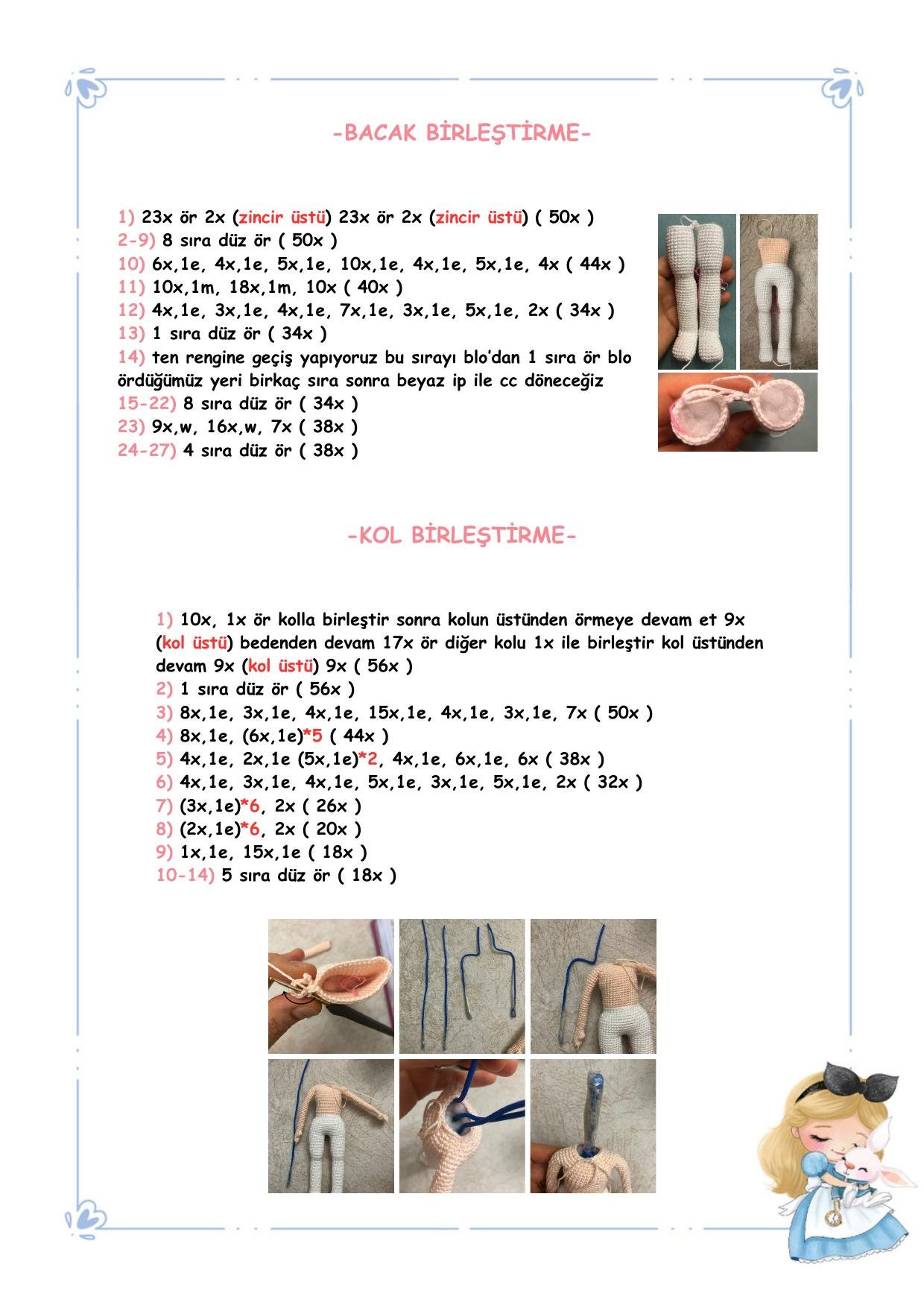 -BACAK BİRLEŞTİRME-

1) 23x ör 2x (zincir üstü) 23x ör 2x (zincir üstü) ( 50x )
2-9) 8 sıra düz ör ( 50x )
10) 6x,1e, 4x,1e, 5x,1e, 10x,1e, 4x,1e, 5x,1e, 4x ( 44x )
11) 10x,1m, 18x,1m, 10x ( 40x )
12) 4x,1e, 3x,1e, 4x,1e, 7x,1e, 3x,1e, 5x,1e, 2x ( 34x )
13) 1 sıra düz ör ( 34x )
14) ten rengine geçiş yapıyoruz bu sırayı blo'dan 1 sıra ör blo ördüğümüz yeri birkaç sıra sonra beyaz ip ile cc döneceğiz
15-22) 8 sıra düz ör ( 34x )
23) 9x,w, 16x,w, 7x ( 38x )
24-27) 4 sıra düz ör ( 38x )

-KOL BİRLEŞTİRME-

1) 10x, 1x ör kolla birleştir sonra kolun üstünden örmeye devam et 9x (kol üstü) bedenden devam 17x ör diğer kolu 1x ile birleştir kol üstünden devam 9x (kol üstü) 9x ( 56x )
2) 1 sıra düz ör ( 56x )
3) 8x,1e, 3x,1e, 4x,1e, 15x,1e, 4x,1e, 3x,1e, 7x ( 50x )
4) 8x,1e, (6x,1e)*5 ( 44x )
5) 4x,1e, 2x,1e (5x,1e)*2, 4x,1e, 6x,1e, 6x ( 38x )
6) 4x,1e, 3x,1e, 4x,1e, 5x,1e, 3x,1e, 5x,1e, 2x ( 32x )
7) (3x,1e)*6, 2x ( 26x )
8) (2x,1e)*6, 2x ( 20x )
9) 1x,1e, 15x,1e ( 18x )
10-14) 5 sıra düz ör ( 18x )