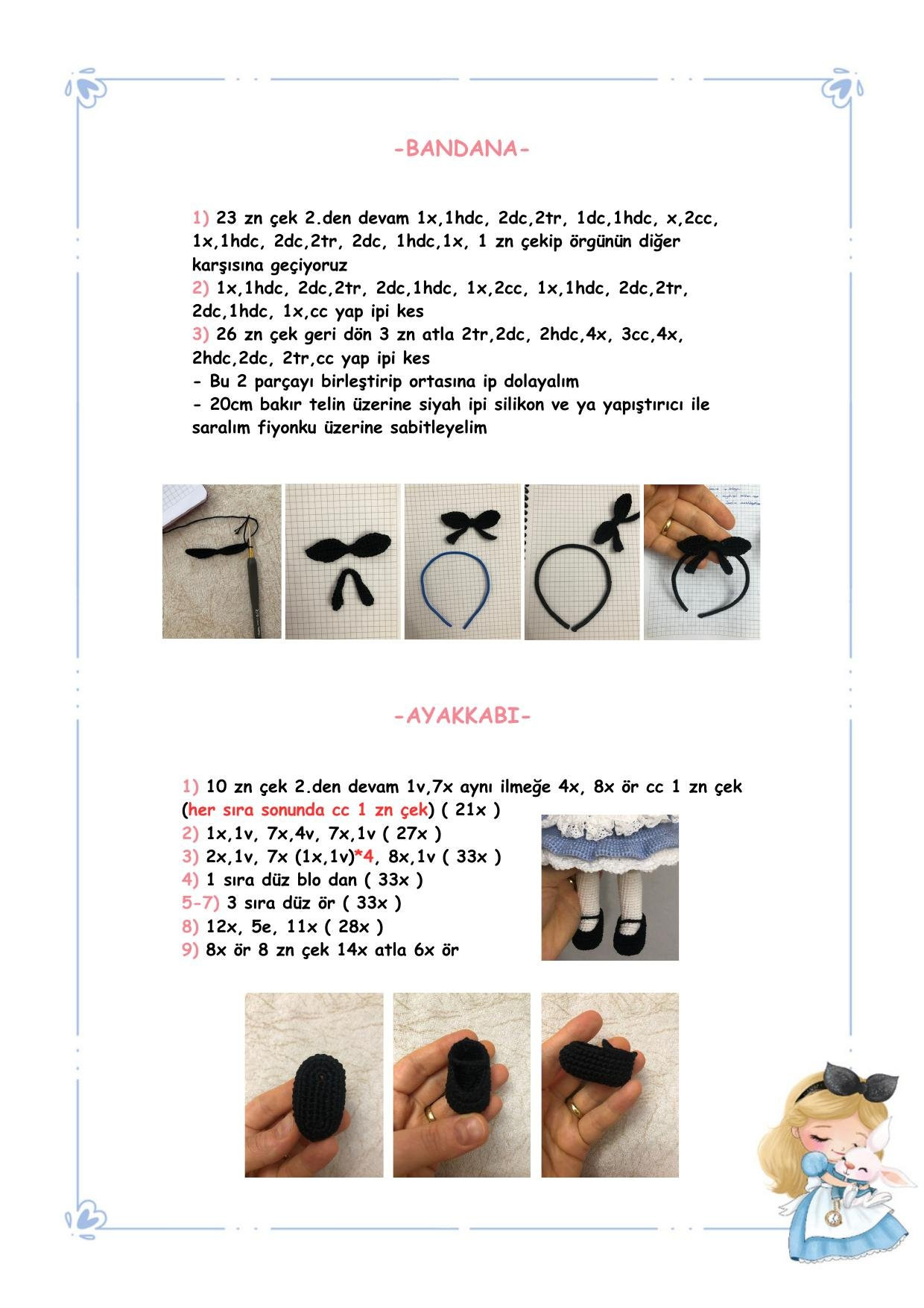 -BANDANA-

1) 23 zn çek 2.den devam 1x,1hdc, 2dc,2tr, 1dc,1hdc, x,2cc, 1x,1hdc, 2dc,2tr, 2dc, 1hdc,1x, 1 zn çekip örgünün diğer karşısına geçiyoruz
2) 1x,1hdc, 2dc,2tr, 2dc,1hdc, 1x,2cc, 1x,1hdc, 2dc,2tr, 2dc,1hdc, 1x,cc yap ipi kes
3) 26 zn çek geri dön 3 zn atla 2tr,2dc, 2hdc,4x, 3cc,4x, 2hdc,2dc, 2tr,cc yap ipi kes
- Bu 2 parçayı birleştirip ortasına ip dolayalım
- 20cm bakır telin üzerine siyah ipi silikon ve ya yapıştırıcı ile saralım fiyonku üzerine sabitleyelim

-AYAKKABI-

1) 10 zn çek 2.den devam 1v,7x aynı ilmeğe 4x, 8x ör cc 1 zn çek (her sıra sonunda cc 1 zn çek) ( 21x )
2) 1x,1v, 7x,4v, 7x,1v ( 27x )
3) 2x,1v, 7x (1x,1v)*4, 8x,1v ( 33x )
4) 1 sıra düz blo dan ( 33x )
5-7) 3 sıra düz ör ( 33x )
8) 12x, 5e, 11x ( 28x )
9) 8x ör 8 zn çek 14x atla 6x ör