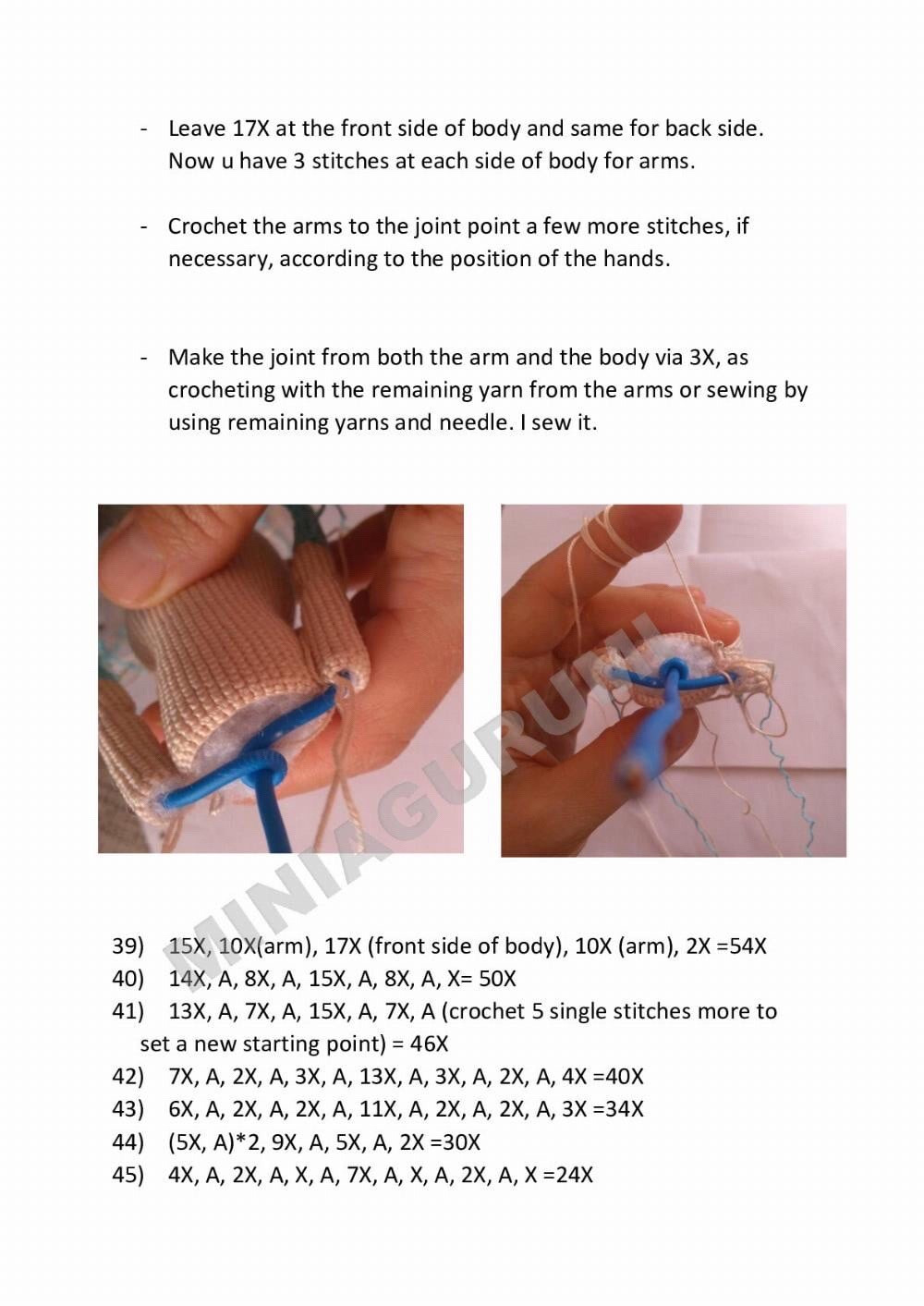 - Leave 17X at the front side of body and same for back side. Now u have 3 stitches at each side of body for arms.

- Crochet the arms to the joint point a few more stitches, if necessary, according to the position of the hands.

- Make the joint from both the arm and the body via 3X, as crocheting with the remaining yarn from the arms or sewing by using remaining yarns and needle. I sew it.

MINIAGURUMI

39) 15X, 10X(arm), 17X (front side of body), 10X (arm), 2X =54X
40) 14X, A, 8X, A, 15X, A, 8X, A, X= 50X
41) 13X, A, 7X, A, 15X, A, 7X, A (crochet 5 single stitches more to set a new starting point) = 46X
42) 7X, A, 2X, A, 3X, A, 13X, A, 3X, A, 2X, A, 4X =40X
43) 6X, A, 2X, A, 2X, A, 11X, A, 2X, A, 2X, A, 3X =34X
44) (5X, A)*2, 9X, A, 5X, A, 2X =30X
45) 4X, A, 2X, A, X, A, 7X, A, X, A, 2X, A, X =24X