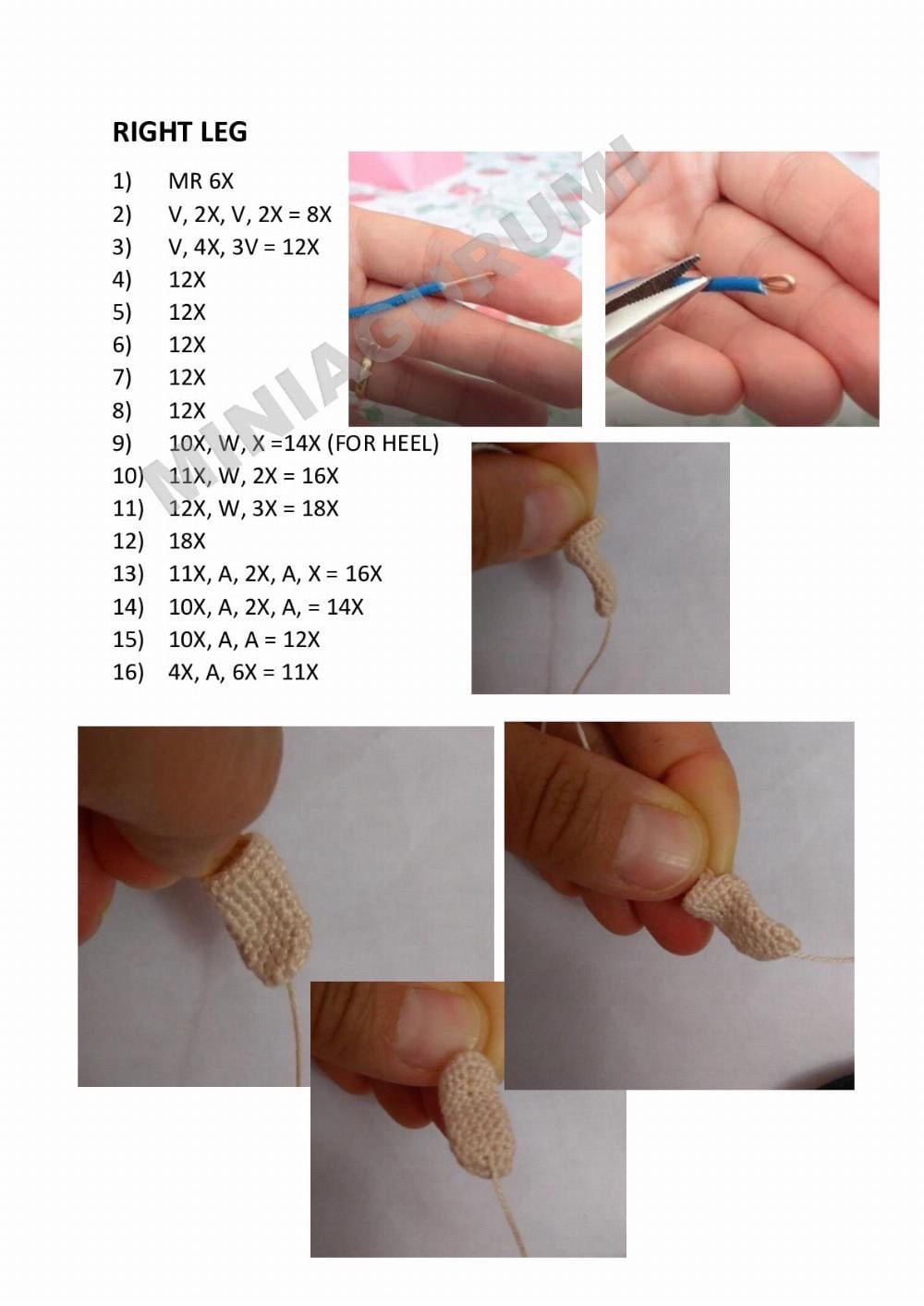 RIGHT LEG

1) MR 6X
2) V, 2X, V, 2X = 8X
3) V, 4X, 3V = 12X
4) 12X
5) 12X
6) 12X
7) 12X
8) 12X
9) 10X, W, X =14X (FOR HEEL)
10) 11X, W, 2X = 16X
11) 12X, W, 3X = 18X
12) 18X
13) 11X, A, 2X, A, X = 16X
14) 10X, A, 2X, A, = 14X
15) 10X, A, A = 12X
16) 4X, A, 6X = 11X

MINIAGURUMI