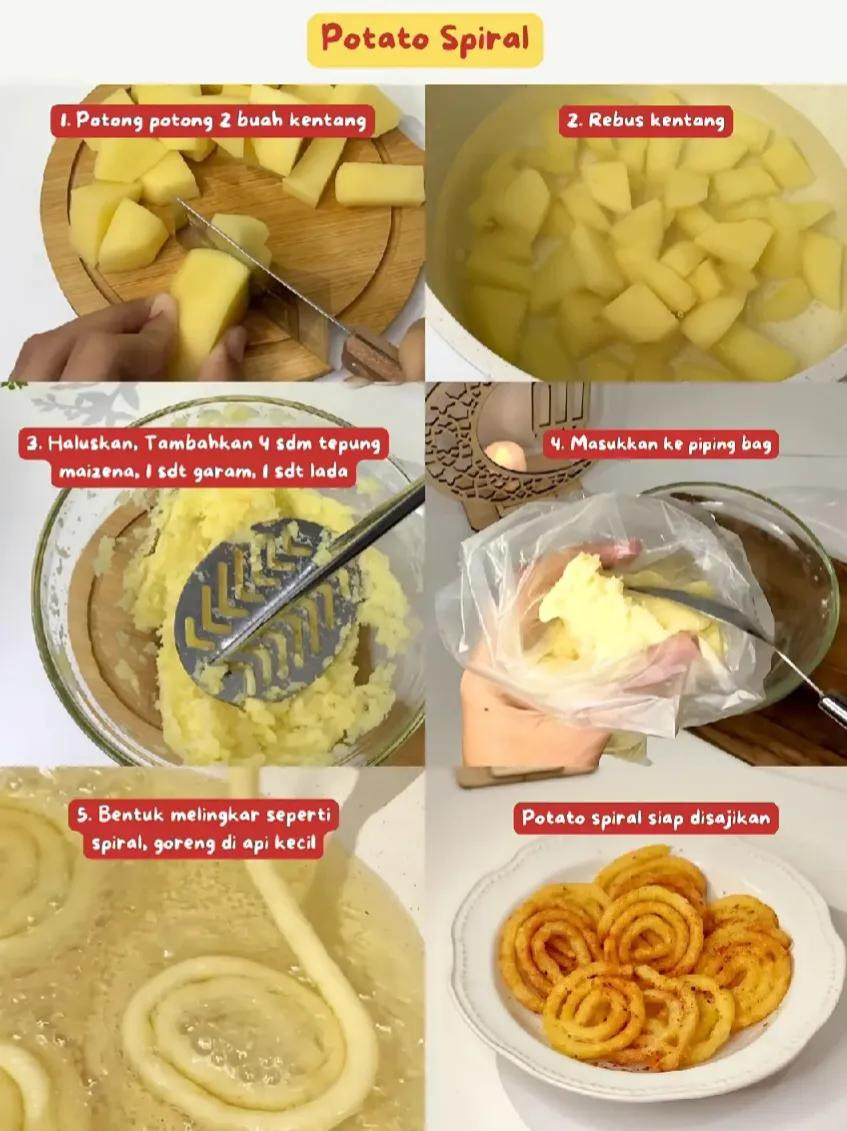 Potato Spiral

1. Potong potong 2 buah kentang

2. Rebus kentang

3. Haluskan, Tambahkan 4 sdm tepung maizena, 1 sdt garam, 1 sdt lada

4. Masukkan ke piping bag

5. Bentuk melingkar seperti spiral, goreng di api kecil

Potato spiral siap disajikan