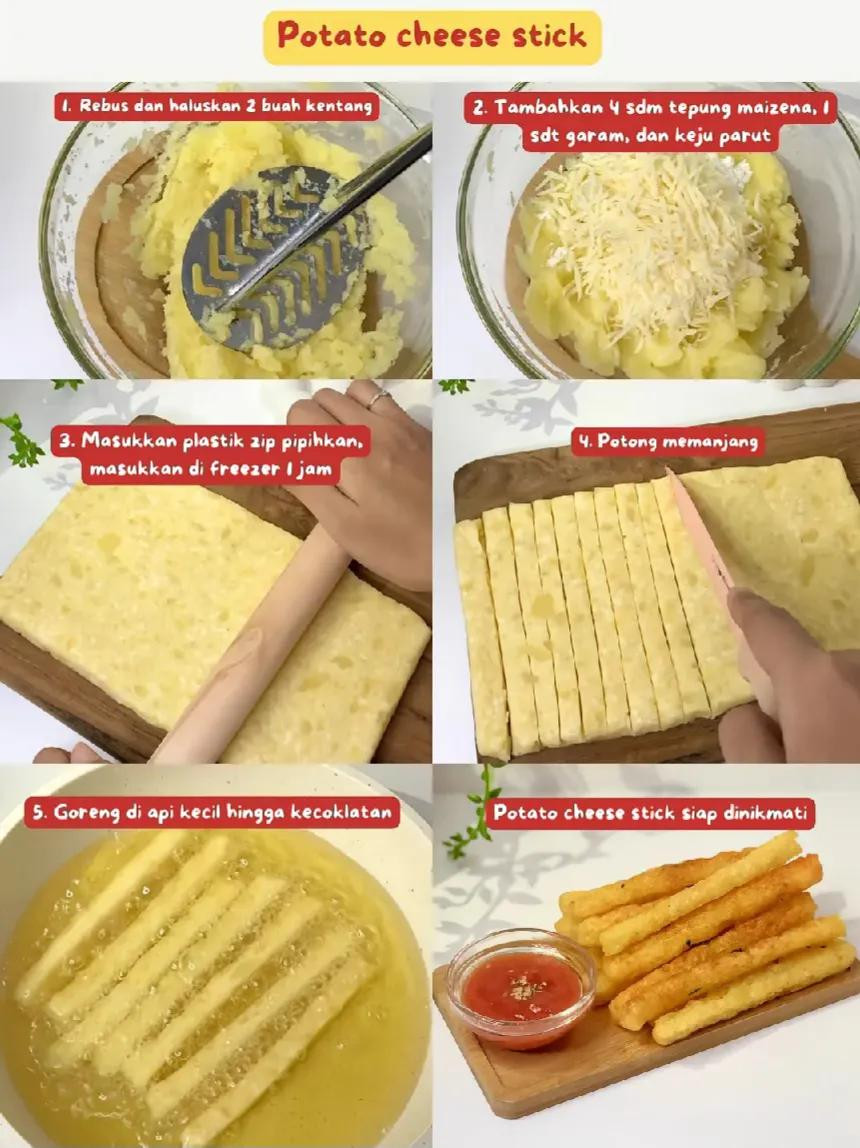 Potato cheese stick

1. Rebus dan haluskan 2 buah kentang

2. Tambahkan 4 sdm tepung maizena, 1 sdt garam, dan keju parut

3. Masukkan plastik zip pipihkan, masukkan di freezer 1 jam

4. Potong memanjang

5. Goreng di api kecil hingga kecoklatan

Potato cheese stick siap dinikmati