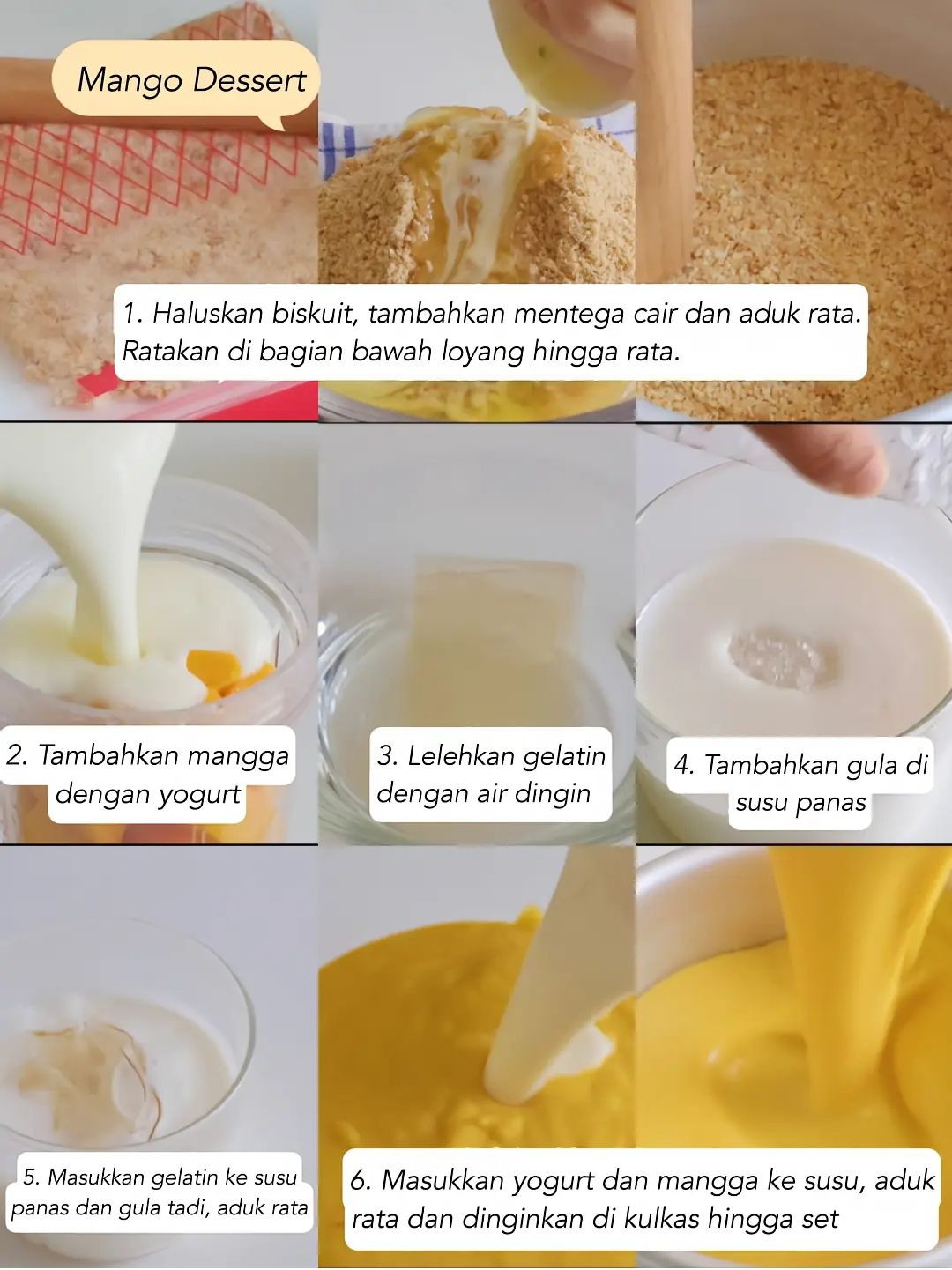 Mango Dessert

1. Haluskan biskuit, tambahkan mentega cair dan aduk rata. Ratakan di bagian bawah loyang hingga rata.

2. Tambahkan mangga dengan yogurt

3. Lelehkan gelatin dengan air dingin

4. Tambahkan gula di susu panas

5. Masukkan gelatin ke susu panas dan gula tadi, aduk rata

6. Masukkan yogurt dan mangga ke susu, aduk rata dan dinginkan di kulkas hingga set