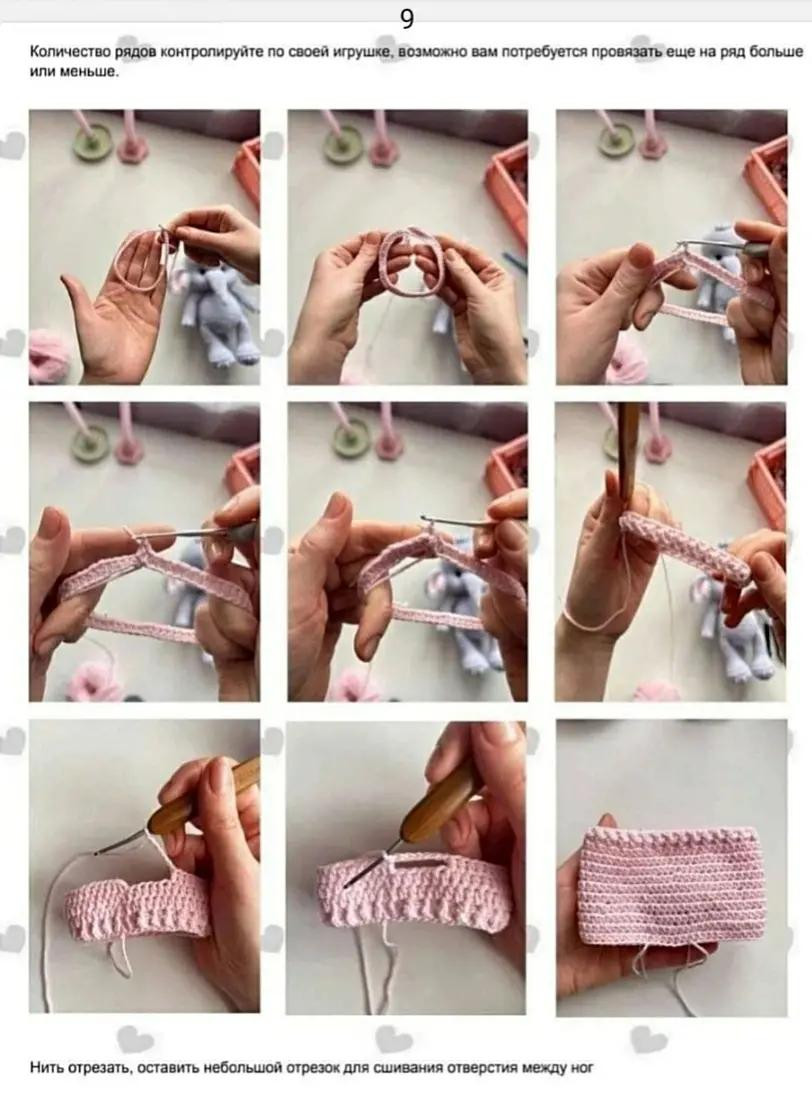 9

Количество рядов контролируйте по своей игрушке, возможно вам потребуется провязать еще на ряд больше или меньше.

Нить отрезать, оставить небольшой отрезок для сшивания отверстия между ног