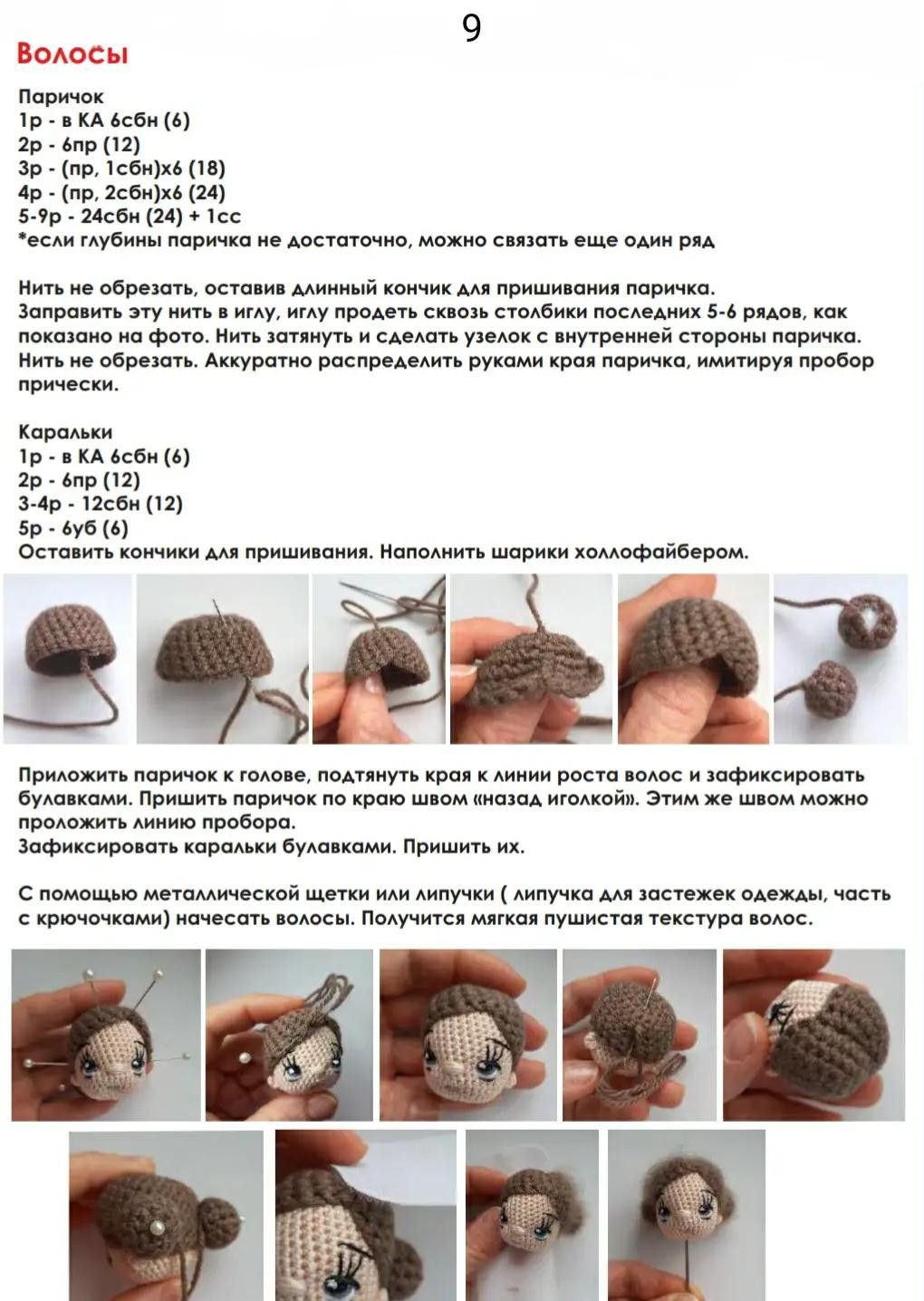 9

Волосы

Паричок
1р - в КА 6сбн (6)
2р - 6пр (12)
3р - (пр, 1сбн)х6 (18)
4р - (пр, 2сбн)х6 (24)
5-9р - 24сбн (24) + 1сс
*если глубины паричка не достаточно, можно связать еще один ряд

Нить не обрезать, оставив длинный кончик для пришивания паричка. Заправить эту нить в иглу, иглу продеть сквозь столбики последних 5-6 рядов, как показано на фото. Нить затянуть и сделать узелок с внутренней стороны паричка. Нить не обрезать. Аккуратно распределить руками края паричка, имитируя пробор прически.

Каральки
1р - в КА 6сбн (6)
2р - 6пр (12)
3-4р - 12сбн (12)
5р - 6уб (6)
Оставить кончики для пришивания. Наполнить шарики холлофайбером.

Приложить паричок к голове, подтянуть края к линии роста волос и зафиксировать булавками. Пришить паричок по краю швом «назад иголкой». Этим же швом можно проложить линию пробора.
Зафиксировать каральки булавками. Пришить их.

С помощью металлической щетки или липучки ( липучка для застежек одежды, часть с крючочками) начесать волосы. Получится мягкая пушистая текстура волос.