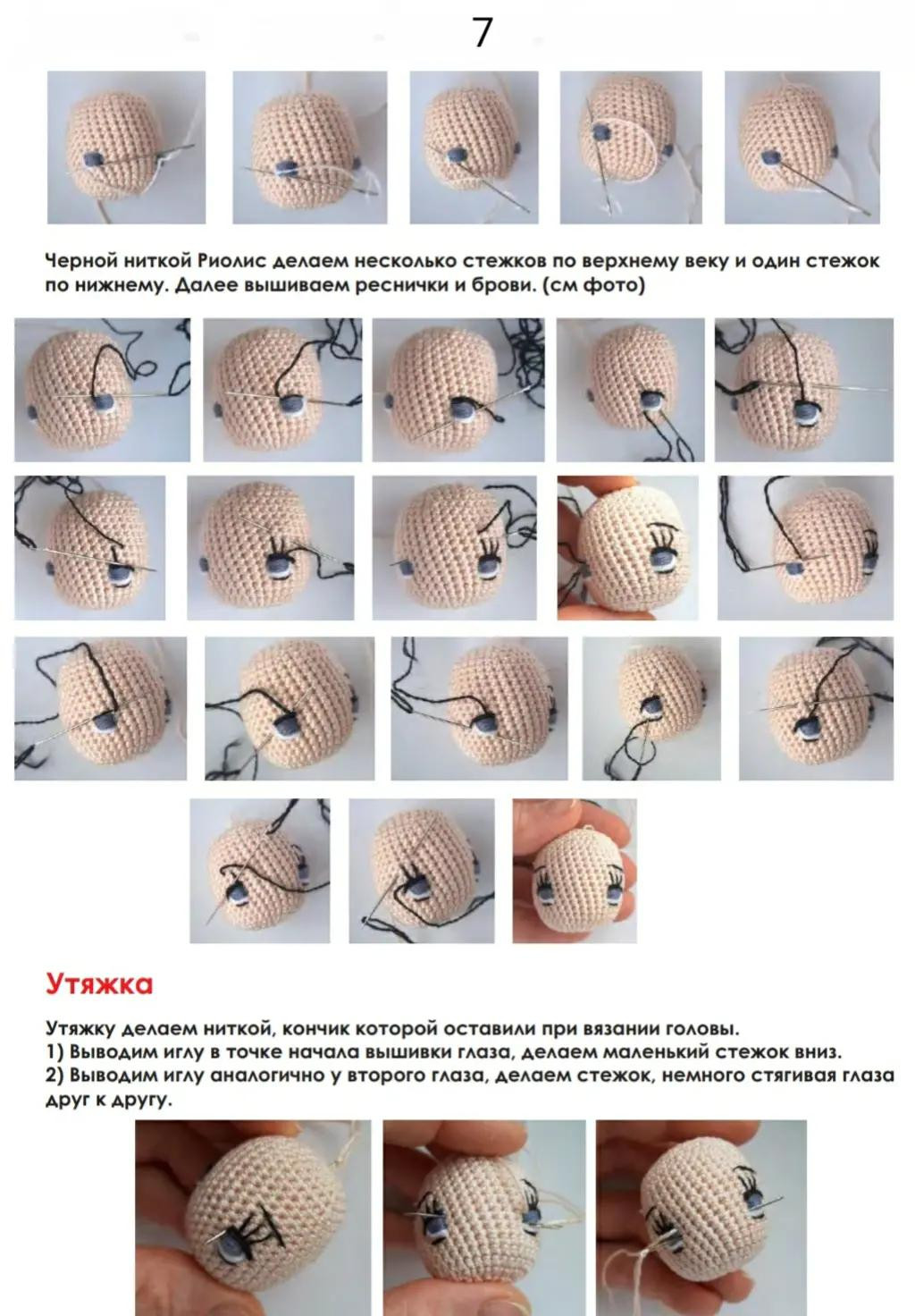 7

Черной ниткой Риолис делаем несколько стежков по верхнему веку и один стежок по нижнему. Далее вышиваем реснички и брови. (см фото)

Утяжка

Утяжку делаем ниткой, кончик которой оставили при вязании головы.
1) Выводим иглу в точке начала вышивки глаза, делаем маленький стежок вниз.
2) Выводим иглу аналогично у второго глаза, делаем стежок, немного стягивая глаза друг к другу.