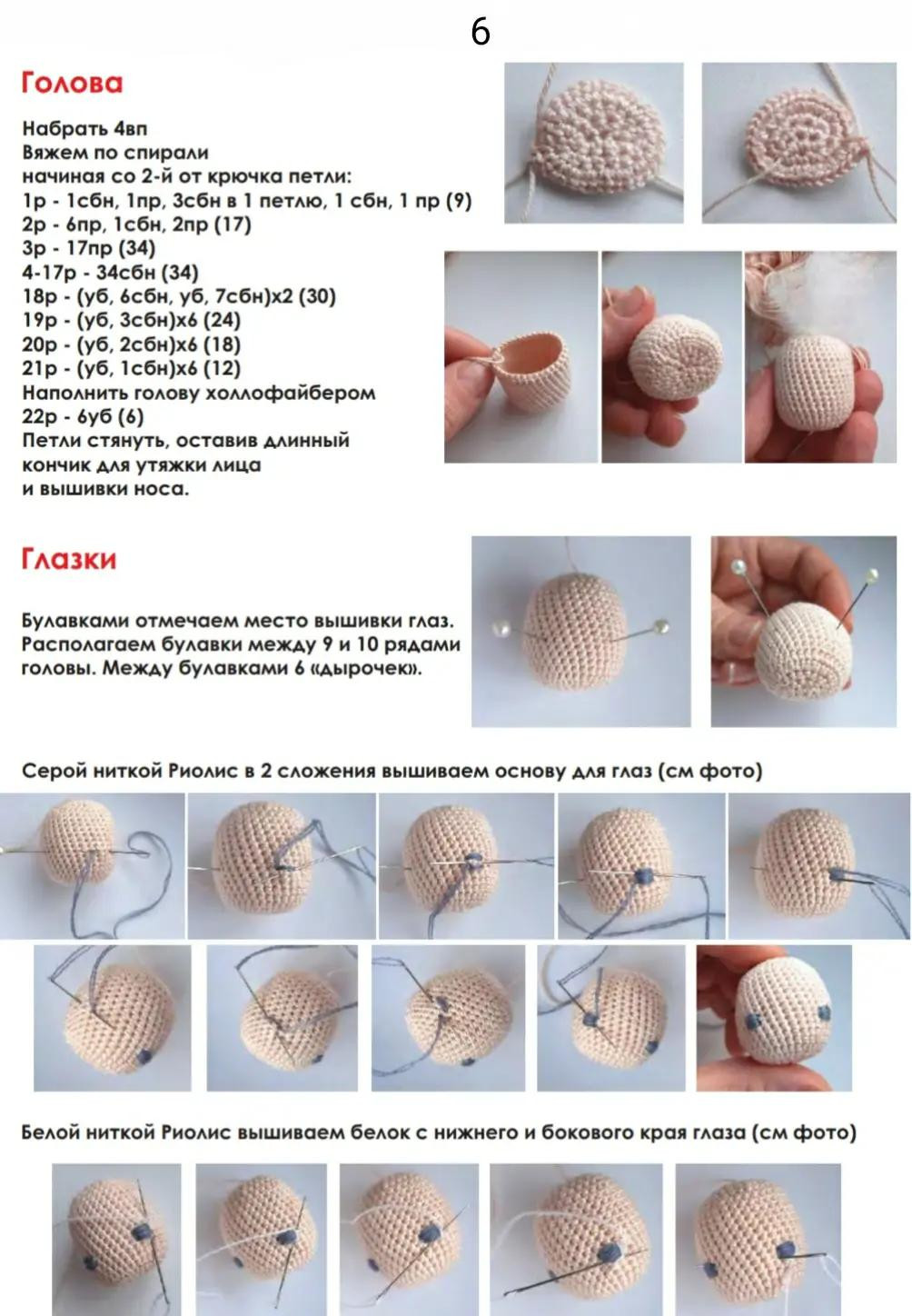 6

Голова

Набрать 4вп
Вяжем по спирали
начиная со 2-й от крючка петли:
1р - 1сбн, 1пр, 3сбн в 1 петлю, 1 сбн, 1 пр (9)
2р - 6пр, 1сбн, 2пр (17)
3р - 17пр (34)
4-17р - 34сбн (34)
18р - (уб, 6сбн, уб, 7сбн)х2 (30)
19р - (уб, 3сбн)х6 (24)
20р - (уб, 2сбн)х6 (18)
21р - (уб, 1сбн)х6 (12)
Наполнить голову холлофайбером
22р - 6уб (6)
Петли стянуть, оставив длинный кончик для утяжки лица и вышивки носа.

Глазки

Булавками отмечаем место вышивки глаз. Располагаем булавки между 9 и 10 рядами головы. Между булавками 6 «дырочек».

Серой ниткой Риолис в 2 сложения вышиваем основу для глаз (см фото)

Белой ниткой Риолис вышиваем белок с нижнего и бокового края глаза (см фото)