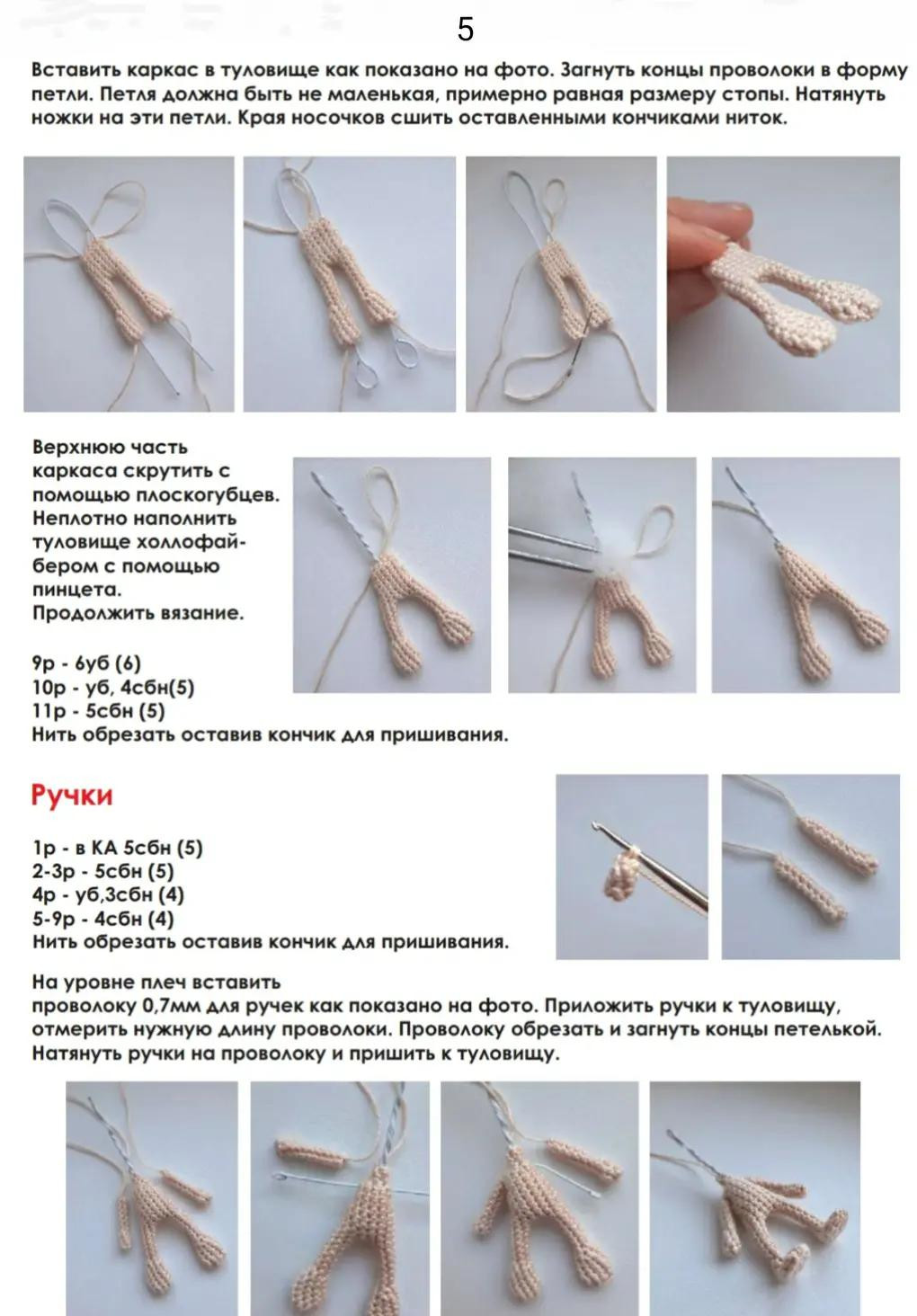 5

Вставить каркас в туловище как показано на фото. Загнуть концы проволоки в форму петли. Петля должна быть не маленькая, примерно равная размеру стопы. Натянуть ножки на эти петли. Края носочков сшить оставленными кончиками ниток.

Верхнюю часть каркаса скрутить с помощью плоскогубцев. Неплотно наполнить туловище холлофайбером с помощью пинцета. Продолжить вязание.

9р - 6уб (6)
10р - уб, 4сбн(5)
11р - 5сбн (5)
Нить обрезать оставив кончик для пришивания.

Ручки

1р - в КА 5сбн (5)
2-3р - 5сбн (5)
4р - уб,3сбн (4)
5-9р - 4сбн (4)
Нить обрезать оставив кончик для пришивания.

На уровне плеч вставить проволоку 0,7мм для ручек как показано на фото. Приложить ручки к туловищу, отмерить нужную длину проволоки. Проволоку обрезать и загнуть концы петелькой. Натянуть ручки на проволоку и пришить к туловищу.