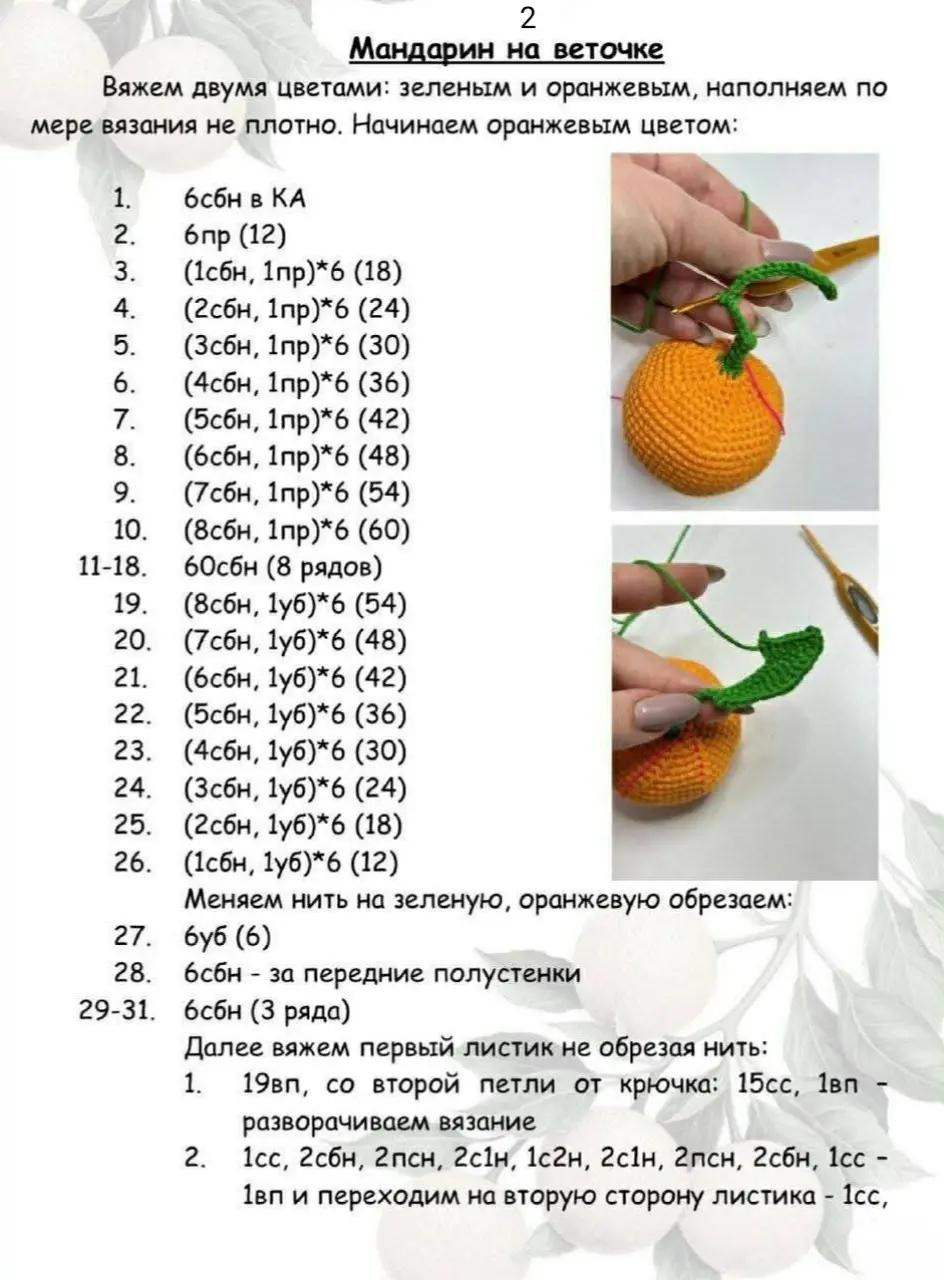 2

Мандарин на веточке

Вяжем двумя цветами: зеленым и оранжевым, наполняем по мере вязания не плотно. Начинаем оранжевым цветом:

1. 6сбн в КА
2. 6пр (12)
3. (1сбн, 1пр)*6 (18)
4. (2сбн, 1пр)*6 (24)
5. (3сбн, 1пр)*6 (30)
6. (4сбн, 1пр)*6 (36)
7. (5сбн, 1пр)*6 (42)
8. (6сбн, 1пр)*6 (48)
9. (7сбн, 1пр)*6 (54)
10. (8сбн, 1пр)*6 (60)
11-18. 60сбн (8 рядов)
19. (8сбн, 1уб)*6 (54)
20. (7сбн, 1уб)*6 (48)
21. (6сбн, 1уб)*6 (42)
22. (5сбн, 1уб)*6 (36)
23. (4сбн, 1уб)*6 (30)
24. (3сбн, 1уб)*6 (24)
25. (2сбн, 1уб)*6 (18)
26. (1сбн, 1уб)*6 (12)
Меняем нить на зеленую, оранжевую обрезаем:
27. 6уб (6)
28. 6сбн - за передние полустенки
29-31. 6сбн (3 ряда)
Далее вяжем первый листик не обрезая нить:
1. 19вп, со второй петли от крючка: 15сс, 1вп - разворачиваем вязание
2. 1сс, 2сбн, 2псн, 2с1н, 1с2н, 2с1н, 2псн, 2сбн, 1сс - 1вп и переходим на вторую сторону листика - 1сс,