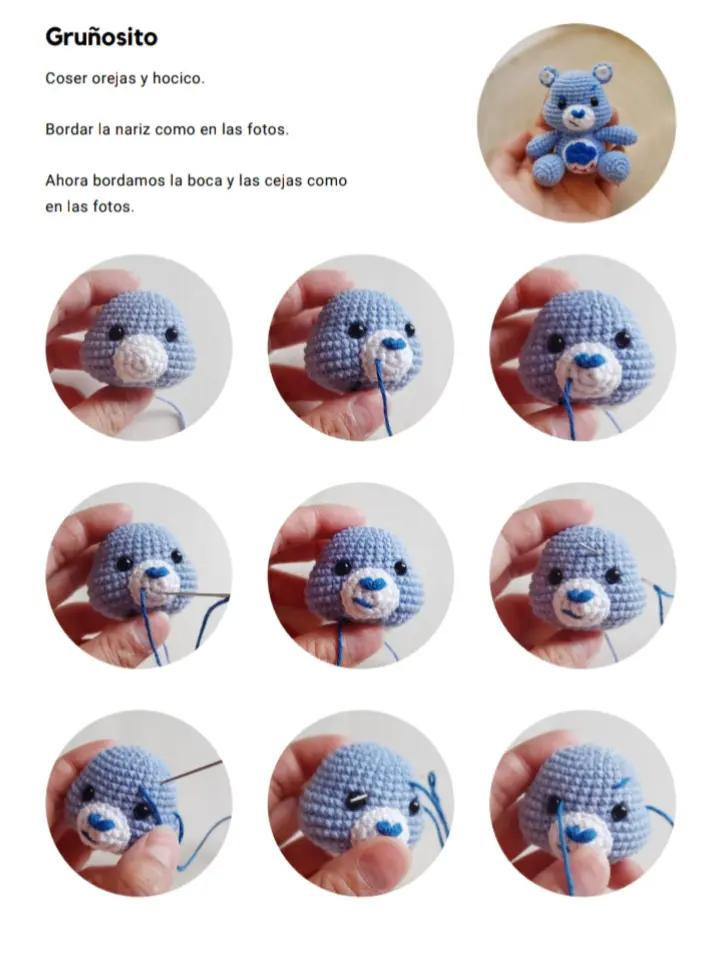 Gruñosito

Coser orejas y hocico.

Bordar la nariz como en las fotos.

Ahora bordamos la boca y las cejas como en las fotos.