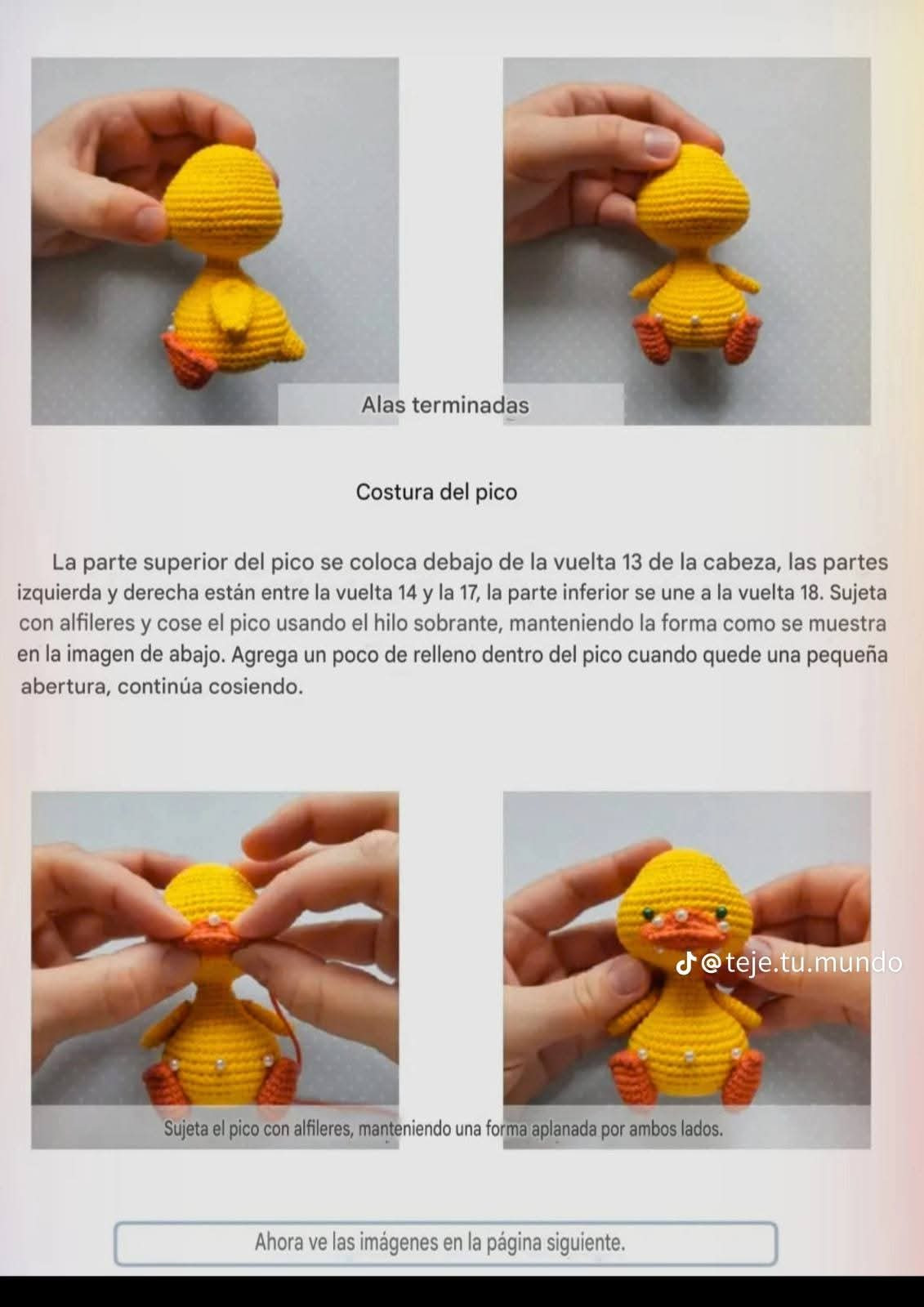 Alas terminadas

Costura del pico

La parte superior del pico se coloca debajo de la vuelta 13 de la cabeza, las partes izquierda y derecha están entre la vuelta 14 y la 17, la parte inferior se une a la vuelta 18. Sujeta con alfileres y cose el pico usando el hilo sobrante, manteniendo la forma como se muestra en la imagen de abajo. Agrega un poco de relleno dentro del pico cuando quede una pequeña abertura, continúa cosiendo.

@teje.tu.mundo

Sujeta el pico con alfileres, manteniendo una forma aplanada por ambos lados.

Ahora ve las imágenes en la página siguiente.