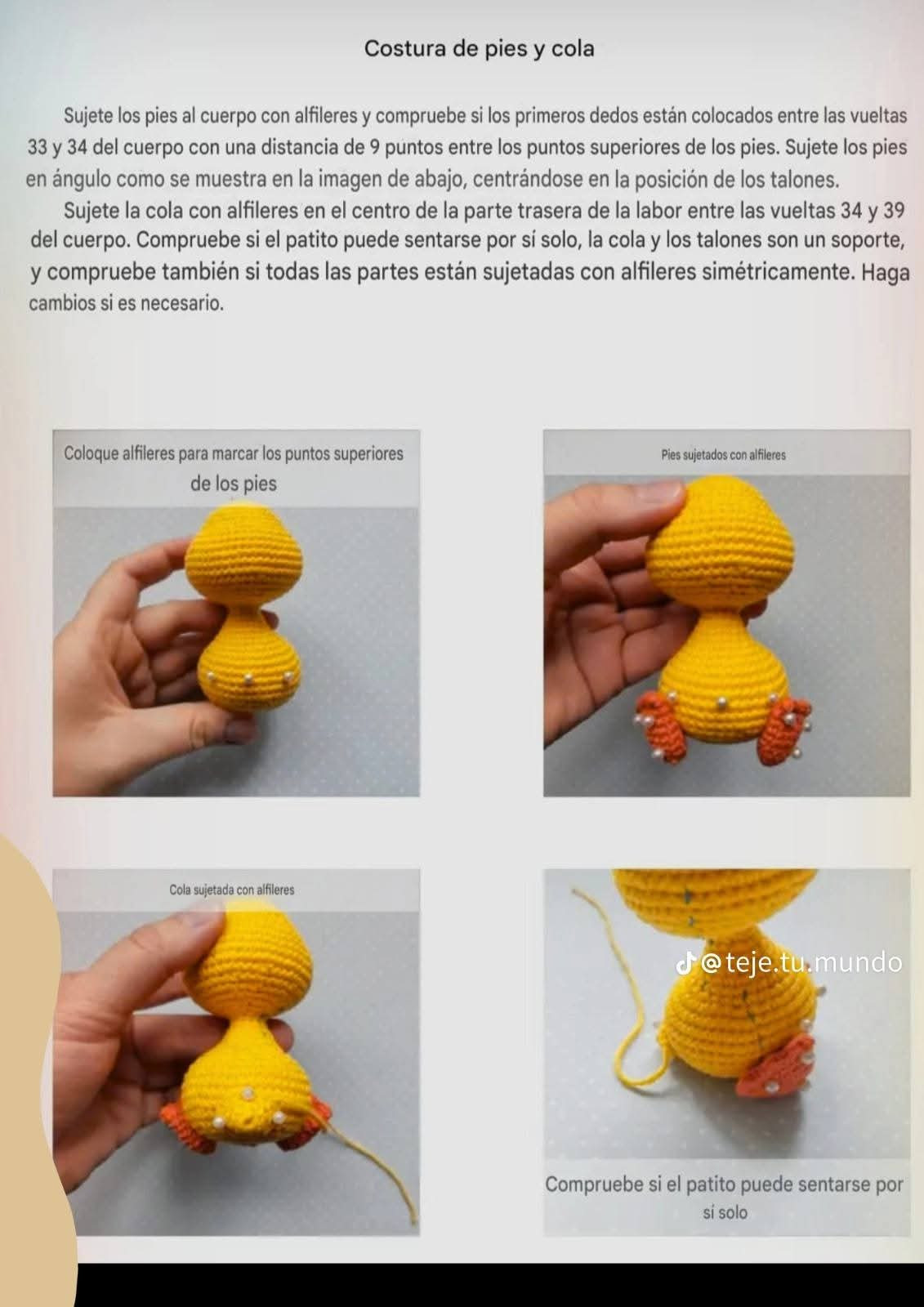 Costura de pies y cola

Sujete los pies al cuerpo con alfileres y compruebe si los primeros dedos están colocados entre las vueltas 33 y 34 del cuerpo con una distancia de 9 puntos entre los puntos superiores de los pies. Sujete los pies en ángulo como se muestra en la imagen de abajo, centrándose en la posición de los talones.

Sujete la cola con alfileres en el centro de la parte trasera de la labor entre las vueltas 34 y 39 del cuerpo. Compruebe si el patito puede sentarse por sí solo, la cola y los talones son un soporte, y compruebe también si todas las partes están sujetadas con alfileres simétricamente. Haga cambios si es necesario.

Coloque alfileres para marcar los puntos superiores de los pies

Pies sujetados con alfileres

Cola sujetada con alfileres

@teje.tu.mundo

Compruebe si el patito puede sentarse por si solo