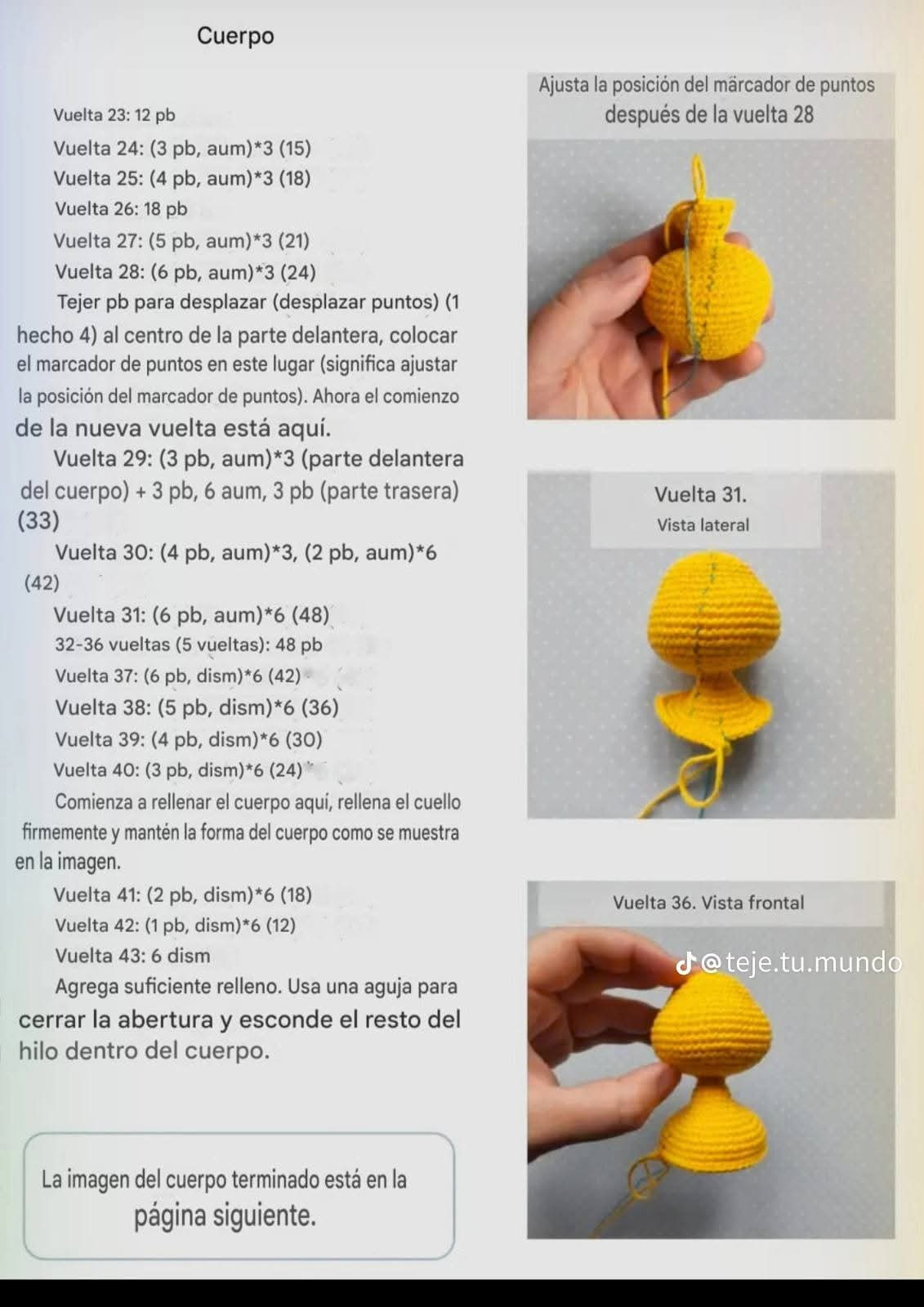 Cuerpo

Vuelta 23: 12 pb
Vuelta 24: (3 pb, aum)*3 (15)
Vuelta 25: (4 pb, aum)*3 (18)
Vuelta 26: 18 pb
Vuelta 27: (5 pb, aum)*3 (21)
Vuelta 28: (6 pb, aum)*3 (24)
Tejer pb para desplazar (desplazar puntos) (1 hecho 4) al centro de la parte delantera, colocar el marcador de puntos en este lugar (significa ajustar la posición del marcador de puntos). Ahora el comienzo de la nueva vuelta está aquí.
Vuelta 29: (3 pb, aum)*3 (parte delantera del cuerpo) + 3 pb, 6 aum, 3 pb (parte trasera) (33)
Vuelta 30: (4 pb, aum)*3, (2 pb, aum)*6 (42)
Vuelta 31: (6 pb, aum)*6 (48)
32-36 vueltas (5 vueltas): 48 pb
Vuelta 37: (6 pb, dism)*6 (42)
Vuelta 38: (5 pb, dism)*6 (36)
Vuelta 39: (4 pb, dism)*6 (30)
Vuelta 40: (3 pb, dism)*6 (24)
Comienza a rellenar el cuerpo aquí, rellena el cuello firmemente y mantén la forma del cuerpo como se muestra en la imagen.
Vuelta 41: (2 pb, dism)*6 (18)
Vuelta 42: (1 pb, dism)*6 (12)
Vuelta 43: 6 dism
Agrega suficiente relleno. Usa una aguja para cerrar la abertura y esconde el resto del hilo dentro del cuerpo.

La imagen del cuerpo terminado está en la página siguiente.

Ajusta la posición del marcador de puntos después de la vuelta 28

Vuelta 31.
Vista lateral

Vuelta 36. Vista frontal

@teje.tu.mundo