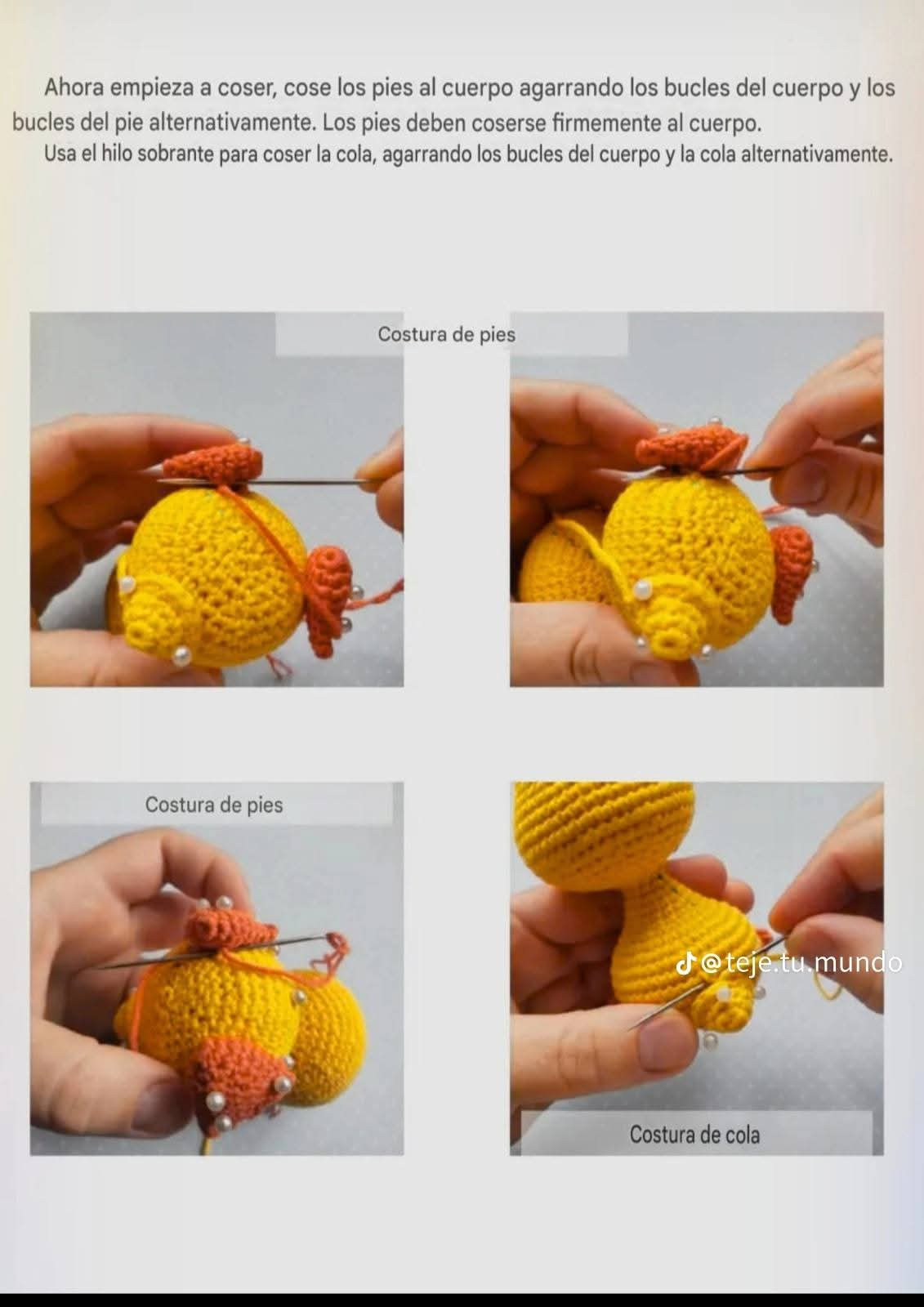 Ahora empieza a coser, cose los pies al cuerpo agarrando los bucles del cuerpo y los bucles del pie alternativamente. Los pies deben coserse firmemente al cuerpo.

Usa el hilo sobrante para coser la cola, agarrando los bucles del cuerpo y la cola alternativamente.

Costura de pies

Costura de pies

@teje.tu.mundo

Costura de cola