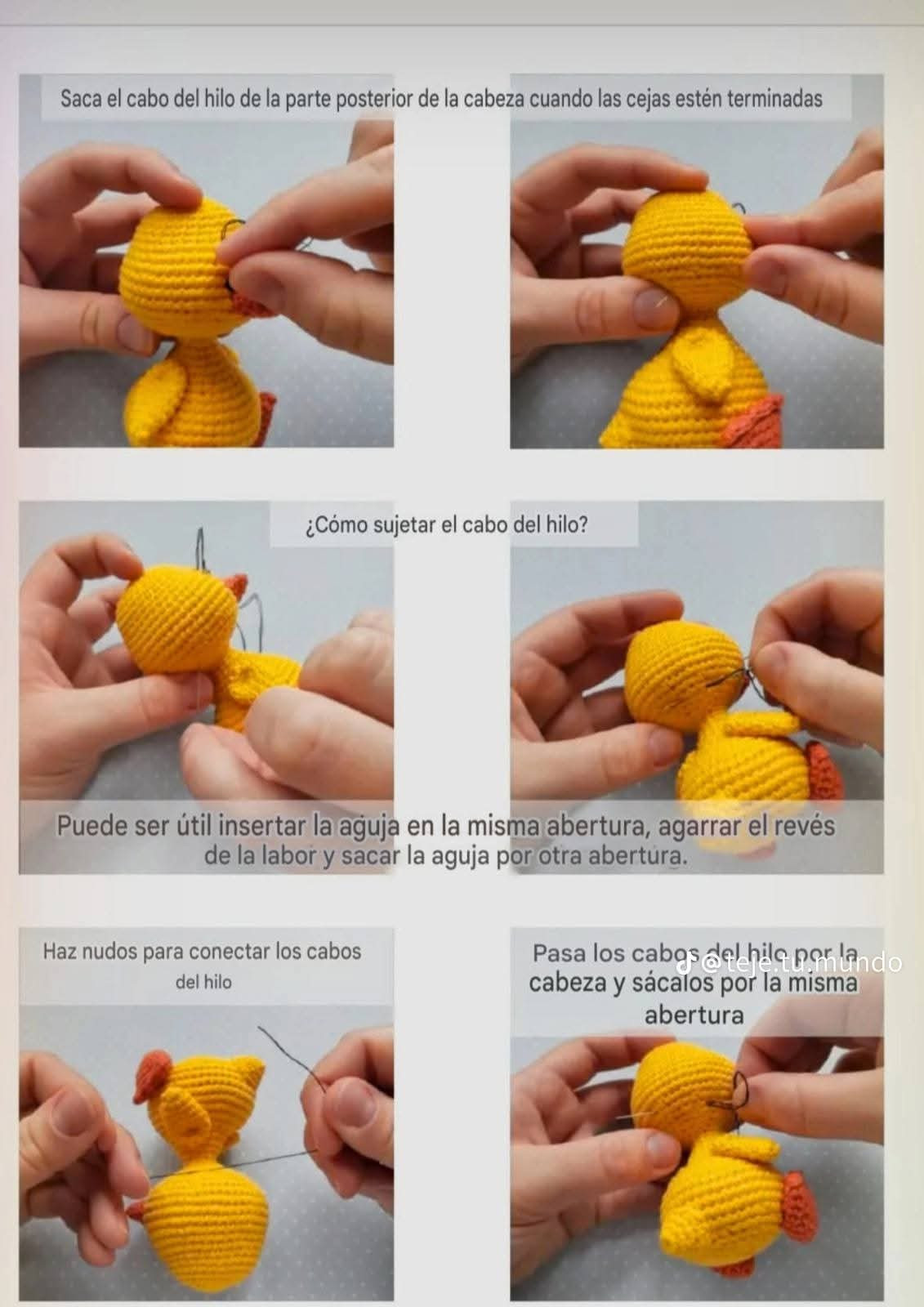 Saca el cabo del hilo de la parte posterior de la cabeza cuando las cejas estén terminadas

¿Cómo sujetar el cabo del hilo?

Puede ser útil insertar la aguja en la misma abertura, agarrar el revés de la labor y sacar la aguja por otra abertura.

Haz nudos para conectar los cabos del hilo

Pasa los cabos del hilo por la cabeza y sácalos por la misma abertura

@teje.tu.mundo