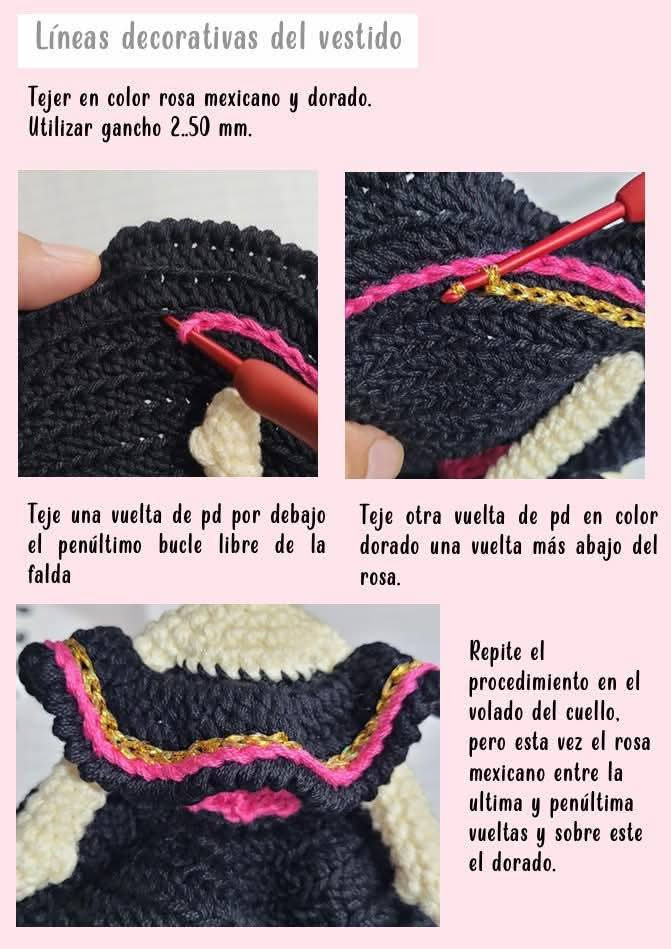 Líneas decorativas del vestido

Tejer en color rosa mexicano y dorado. Utilizar gancho 2..50 mm.

Teje una vuelta de pd por debajo el penúltimo bucle libre de la falda

Teje otra vuelta de pd en color dorado una vuelta más abajo del rosa.

Repite el procedimiento en el volado del cuello, pero esta vez el rosa mexicano entre la ultima y penúltima vueltas y sobre este el dorado.