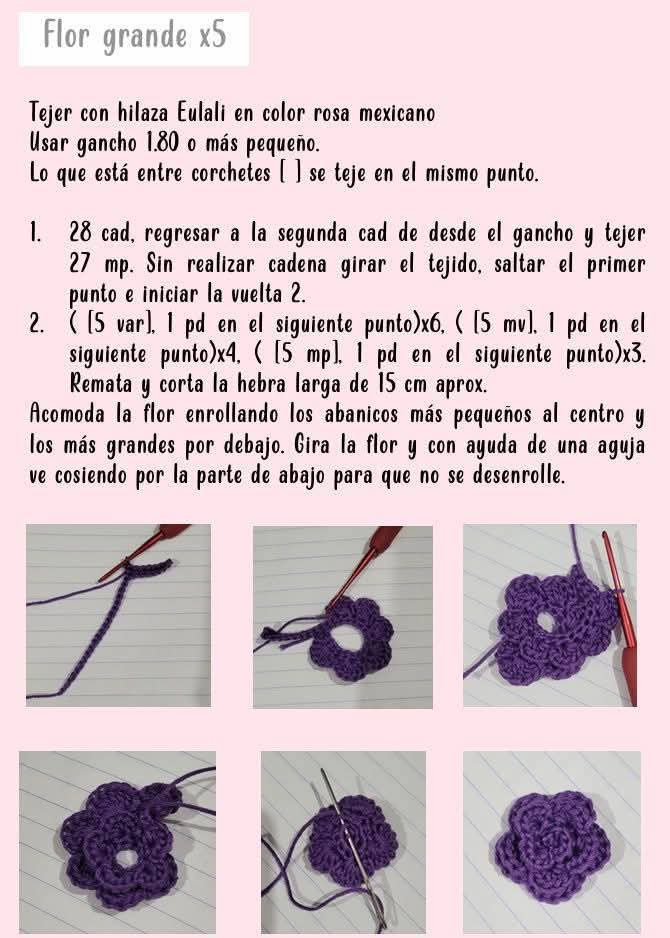 Flor grande x5

Tejer con hilaza Eulali en color rosa mexicano
Usar gancho 1.80 o más pequeño.
Lo que está entre corchetes [ ] se teje en el mismo punto.

1. 28 cad, regresar a la segunda cad de desde el gancho y tejer 27 mp. Sin realizar cadena girar el tejido, saltar el primer punto e iniciar la vuelta 2.
2. ( [5 var], 1 pd en el siguiente punto)x6, ( [5 mv], 1 pd en el siguiente punto)x4, ( [5 mp], 1 pd en el siguiente punto)x3. Remata y corta la hebra larga de 15 cm aprox.
Acomoda la flor enrollando los abanicos más pequeños al centro y los más grandes por debajo. Gira la flor y con ayuda de una aguja ve cosiendo por la parte de abajo para que no se desenrolle.