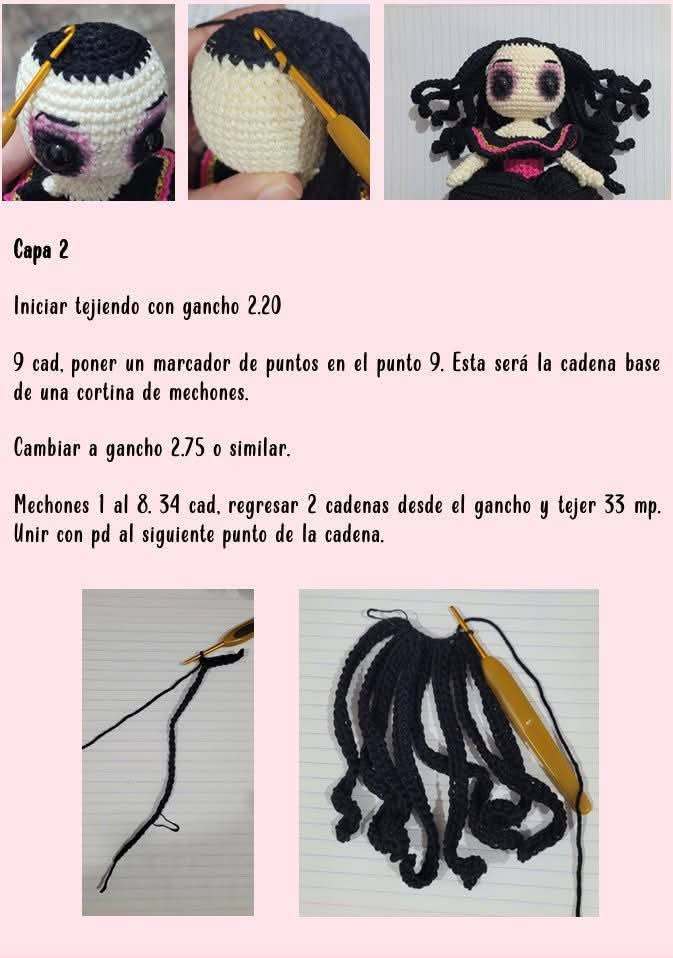 Capa 2

Iniciar tejiendo con gancho 2.20

9 cad, poner un marcador de puntos en el punto 9. Esta será la cadena base de una cortina de mechones.

Cambiar a gancho 2.75 o similar.

Mechones 1 al 8. 34 cad, regresar 2 cadenas desde el gancho y tejer 33 mp. Unir con pd al siguiente punto de la cadena.