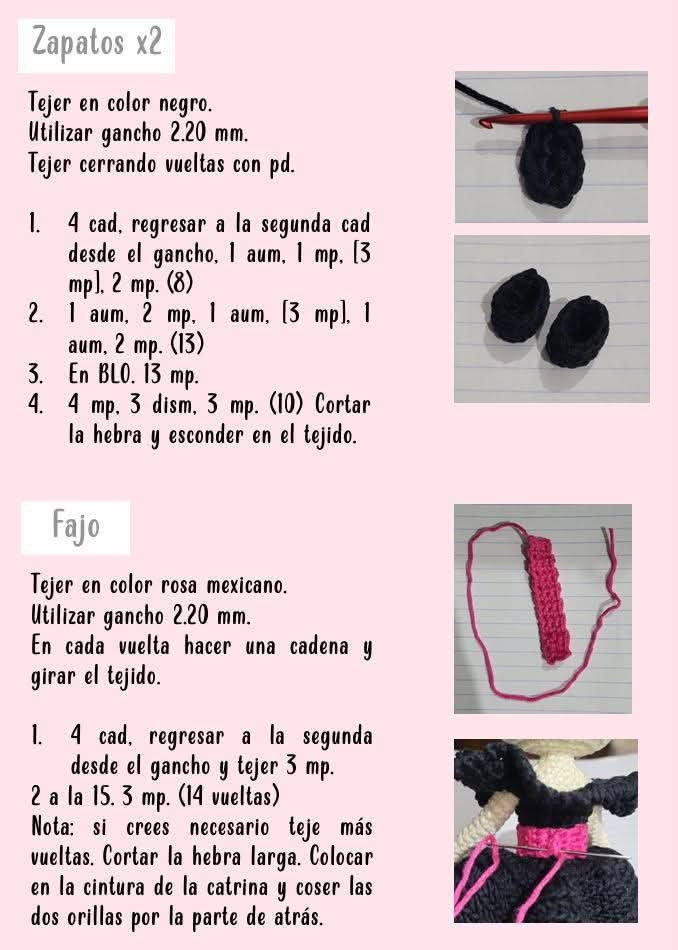 Zapatos x2

Tejer en color negro.
Utilizar gancho 2.20 mm.
Tejer cerrando vueltas con pd.

1. 4 cad, regresar a la segunda cad desde el gancho, 1 aum, 1 mp, [3 mp], 2 mp. (8)
2. 1 aum, 2 mp, 1 aum, [3 mp], 1 aum, 2 mp. (13)
3. En BLO. 13 mp.
4. 4 mp, 3 dism, 3 mp. (10) Cortar la hebra y esconder en el tejido.

Fajo

Tejer en color rosa mexicano.
Utilizar gancho 2.20 mm.
En cada vuelta hacer una cadena y girar el tejido.

1. 4 cad, regresar a la segunda desde el gancho y tejer 3 mp.
2 a la 15. 3 mp. (14 vueltas)
Nota: si crees necesario teje más vueltas. Cortar la hebra larga. Colocar en la cintura de la catrina y coser las dos orillas por la parte de atrás.