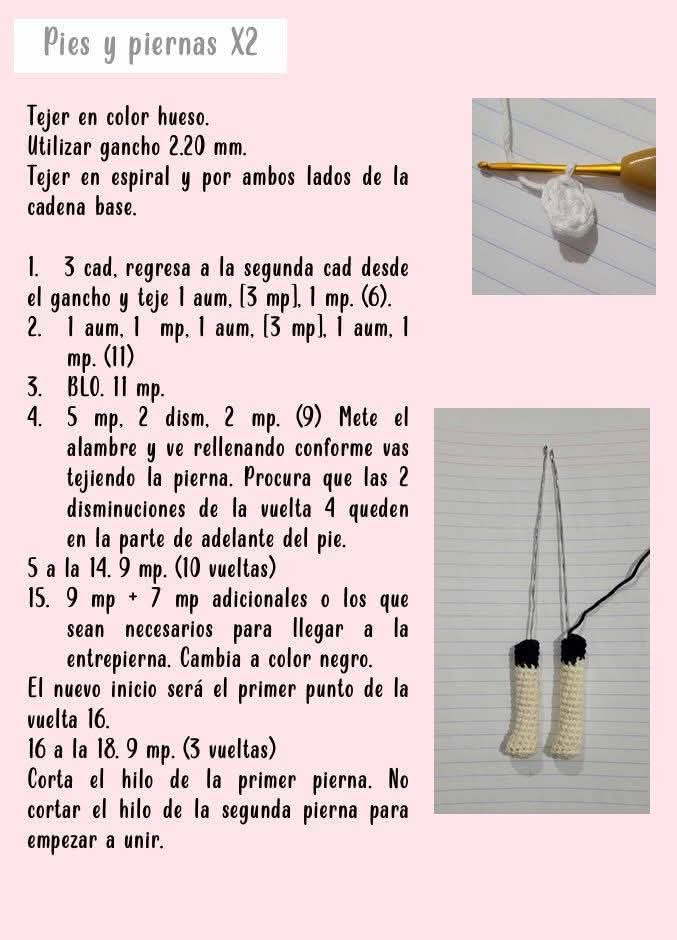 Pies y piernas X2

Tejer en color hueso.
Utilizar gancho 2.20 mm.
Tejer en espiral y por ambos lados de la cadena base.

1. 3 cad, regresa a la segunda cad desde el gancho y teje 1 aum, [3 mp], 1 mp. (6).
2. 1 aum, 1 mp, 1 aum, [3 mp], 1 aum, 1 mp. (11)
3. BLO. 11 mp.
4. 5 mp, 2 dism, 2 mp. (9) Mete el alambre y ve rellenando conforme vas tejiendo la pierna. Procura que las 2 disminuciones de la vuelta 4 queden en la parte de adelante del pie.
5 a la 14. 9 mp. (10 vueltas)
15. 9 mp + 7 mp adicionales o los que sean necesarios para llegar a la entrepierna. Cambia a color negro.
El nuevo inicio será el primer punto de la vuelta 16.
16 a la 18. 9 mp. (3 vueltas)
Corta el hilo de la primer pierna. No cortar el hilo de la segunda pierna para empezar a unir.