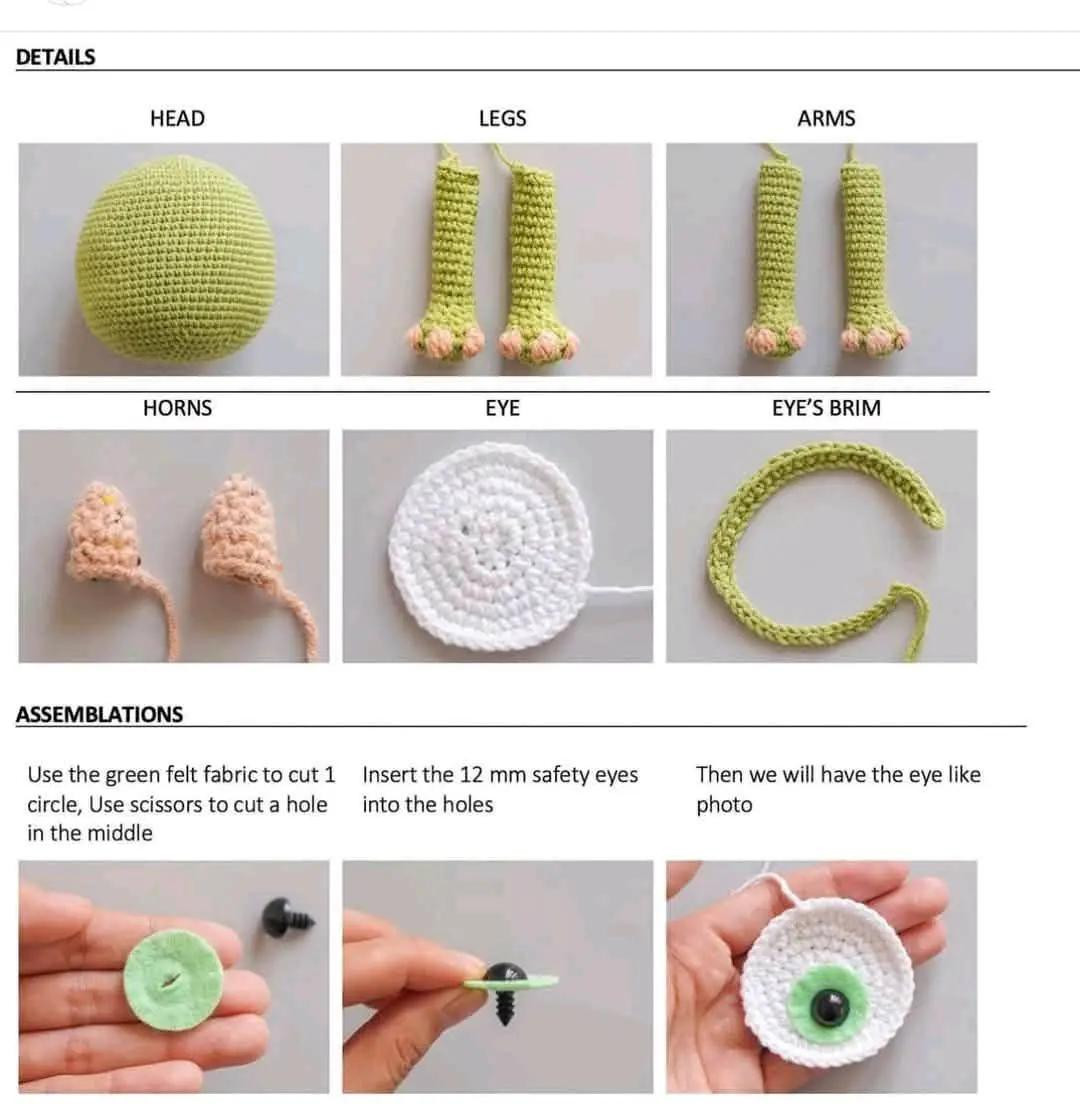 DETAILS

HEAD

LEGS

ARMS

HORNS

EYE

EYE'S BRIM

ASSEMBLATIONS

Use the green felt fabric to cut 1 circle, Use scissors to cut a hole in the middle

Insert the 12 mm safety eyes into the holes

Then we will have the eye like photo