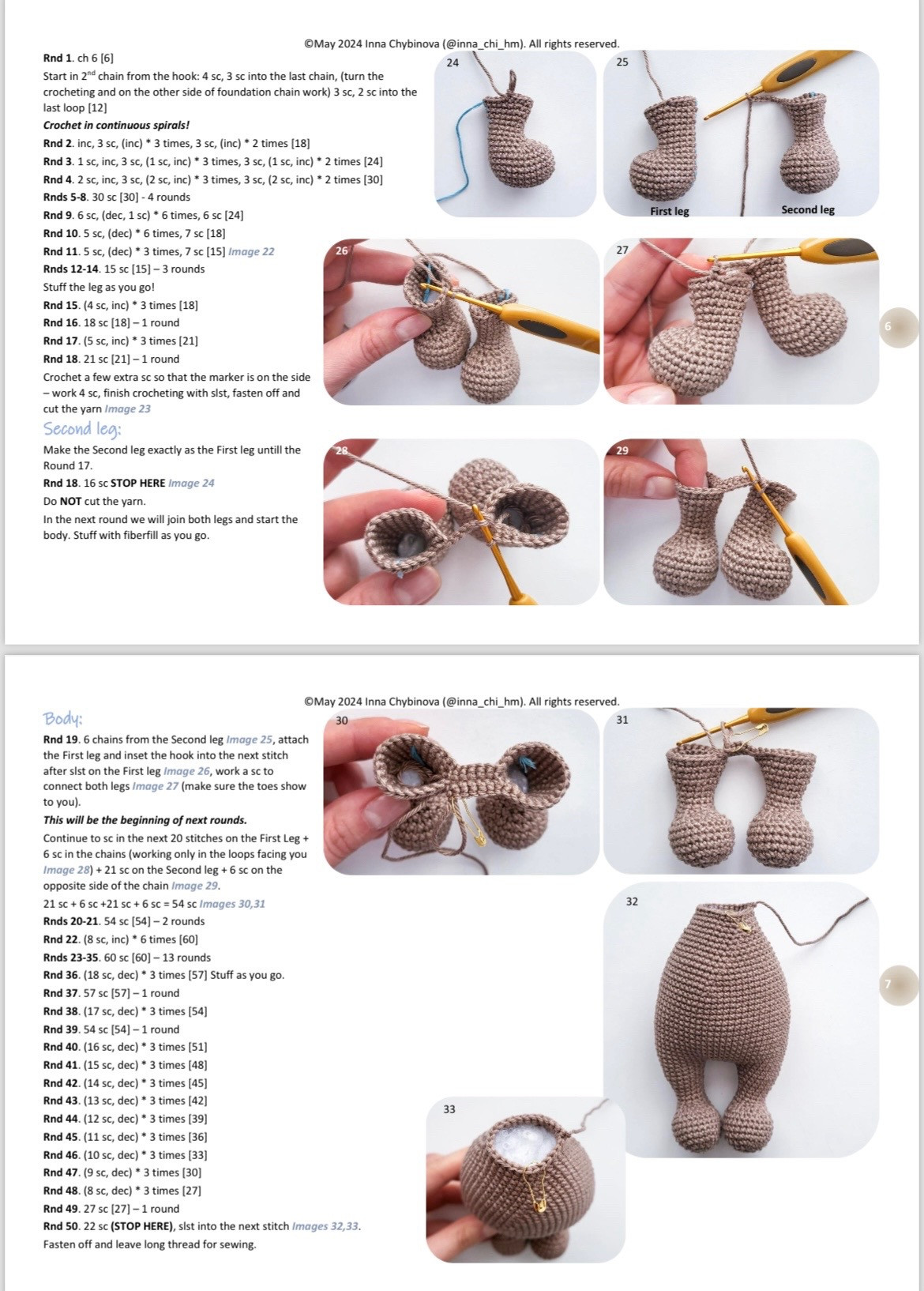 ©May 2024 Inna Chybinova (@inna_chi_hm). All rights reserved.

Rnd 1. ch 6 [6]
Start in $2^{nd}$ chain from the hook: 4 sc, 3 sc into the last chain, (turn the crocheting and on the other side of foundation chain work) 3 sc, 2 sc into the last loop [12]
Crochet in continuous spirals!
Rnd 2. inc, 3 sc, (inc) * 3 times, 3 sc, (inc) * 2 times [18]
Rnd 3. 1 sc, inc, 3 sc, (1 sc, inc) * 3 times, 3 sc, (1 sc, inc) * 2 times [24]
Rnd 4. 2 sc, inc, 3 sc, (2 sc, inc) * 3 times, 3 sc, (2 sc, inc) * 2 times [30]
Rnds 5-8. 30 sc [30] - 4 rounds
Rnd 9. 6 sc, (dec, 1 sc) * 6 times, 6 sc [24]
Rnd 10. 5 sc, (dec) * 6 times, 7 sc [18]
Rnd 11. 5 sc, (dec) * 3 times, 7 sc [15] Image 22
Rnds 12-14. 15 sc [15] – 3 rounds
Stuff the leg as you go!
Rnd 15. (4 sc, inc) * 3 times [18]
Rnd 16. 18 sc [18] – 1 round
Rnd 17. (5 sc, inc) * 3 times [21]
Rnd 18. 21 sc [21] – 1 round
Crochet a few extra sc so that the marker is on the side – work 4 sc, finish crocheting with slst, fasten off and cut the yarn Image 23

Second leg:
Make the Second leg exactly as the First leg untill the Round 17.
Rnd 18. 16 sc STOP HERE Image 24
Do NOT cut the yarn.
In the next round we will join both legs and start the body. Stuff with fiberfill as you go.

24
25
First leg
Second leg
26
27
28
29
6

©May 2024 Inna Chybinova (@inna_chi_hm). All rights reserved.

Body:
Rnd 19. 6 chains from the Second leg Image 25, attach the First leg and inset the hook into the next stitch after slst on the First leg Image 26, work a sc to connect both legs Image 27 (make sure the toes show to you).
This will be the beginning of next rounds.
Continue to sc in the next 20 stitches on the First Leg + 6 sc in the chains (working only in the loops facing you Image 28) + 21 sc on the Second leg + 6 sc on the opposite side of the chain Image 29.
21 sc + 6 sc +21 sc + 6 sc = 54 sc Images 30,31
Rnds 20-21. 54 sc [54] – 2 rounds
Rnd 22. (8 sc, inc) * 6 times [60]
Rnds 23-35. 60 sc [60] – 13 rounds
Rnd 36. (18 sc, dec) * 3 times [57] Stuff as you go.
Rnd 37. 57 sc [57] – 1 round
Rnd 38. (17 sc, dec) * 3 times [54]
Rnd 39. 54 sc [54] – 1 round
Rnd 40. (16 sc, dec) * 3 times [51]
Rnd 41. (15 sc, dec) * 3 times [48]
Rnd 42. (14 sc, dec) * 3 times [45]
Rnd 43. (13 sc, dec) * 3 times [42]
Rnd 44. (12 sc, dec) * 3 times [39]
Rnd 45. (11 sc, dec) * 3 times [36]
Rnd 46. (10 sc, dec) * 3 times [33]
Rnd 47. (9 sc, dec) * 3 times [30]
Rnd 48. (8 sc, dec) * 3 times [27]
Rnd 49. 27 sc [27] – 1 round
Rnd 50. 22 sc (STOP HERE), slst into the next stitch Images 32,33.
Fasten off and leave long thread for sewing.

30
31
32
33
7