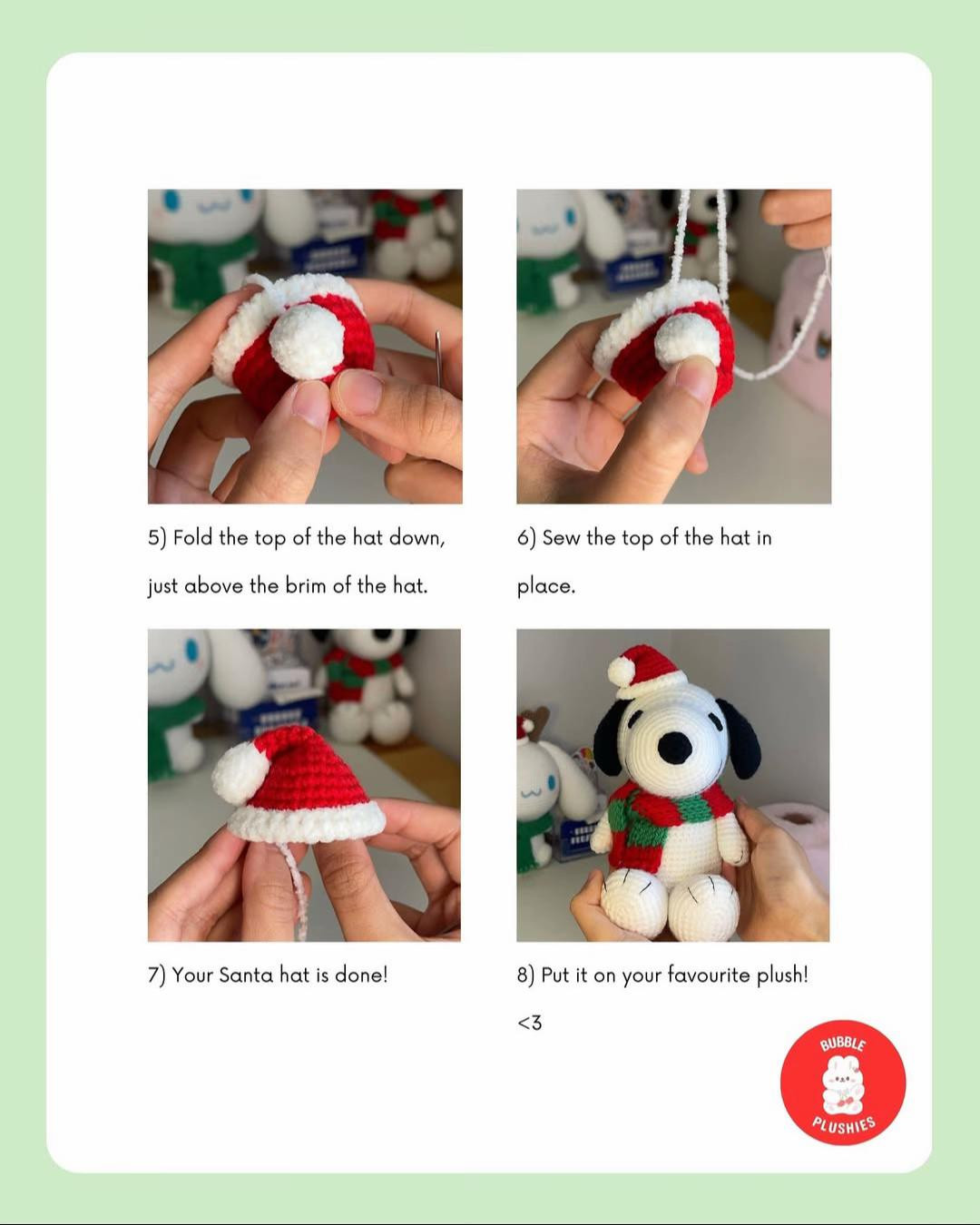 5) Fold the top of the hat down, just above the brim of the hat.

6) Sew the top of the hat in place.

7) Your Santa hat is done!

8) Put it on your favourite plush! <3

BUBBLE PLUSHIES